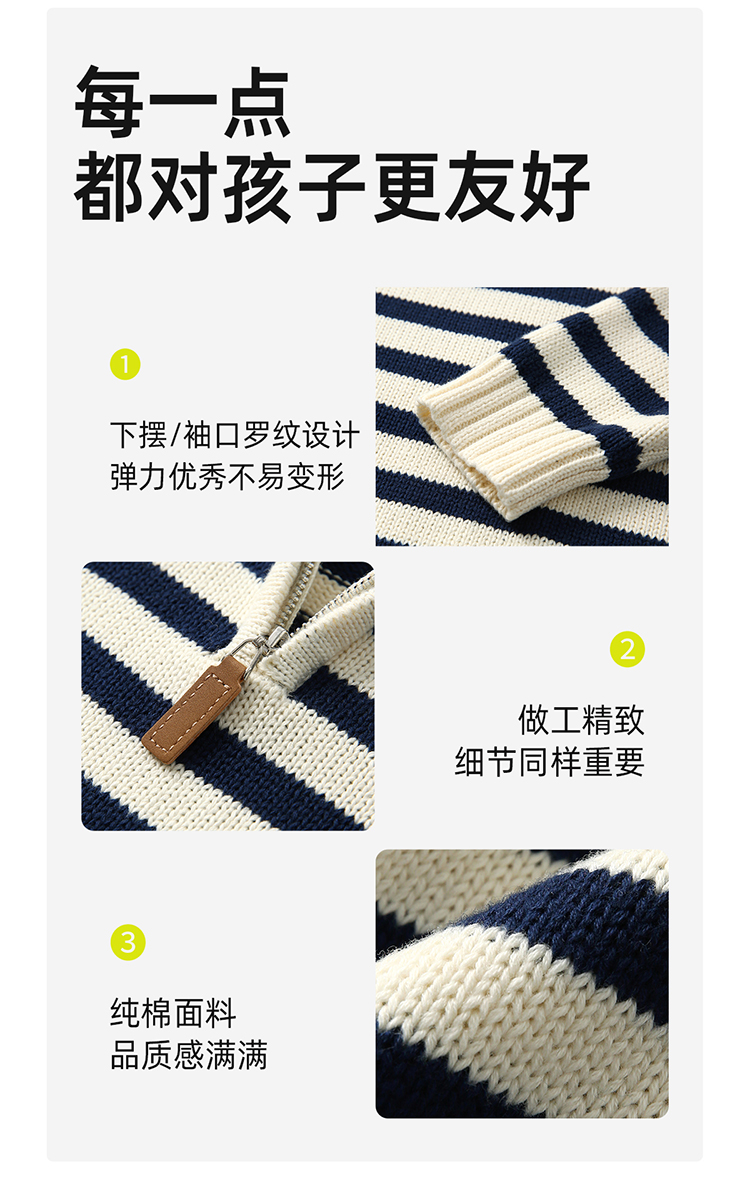 每一点
都对孩子更友好

1

下摆/袖口罗纹设计
弹力优秀不易变形

2

做工精致
细节同样重要

3

纯棉面料
品质感满满