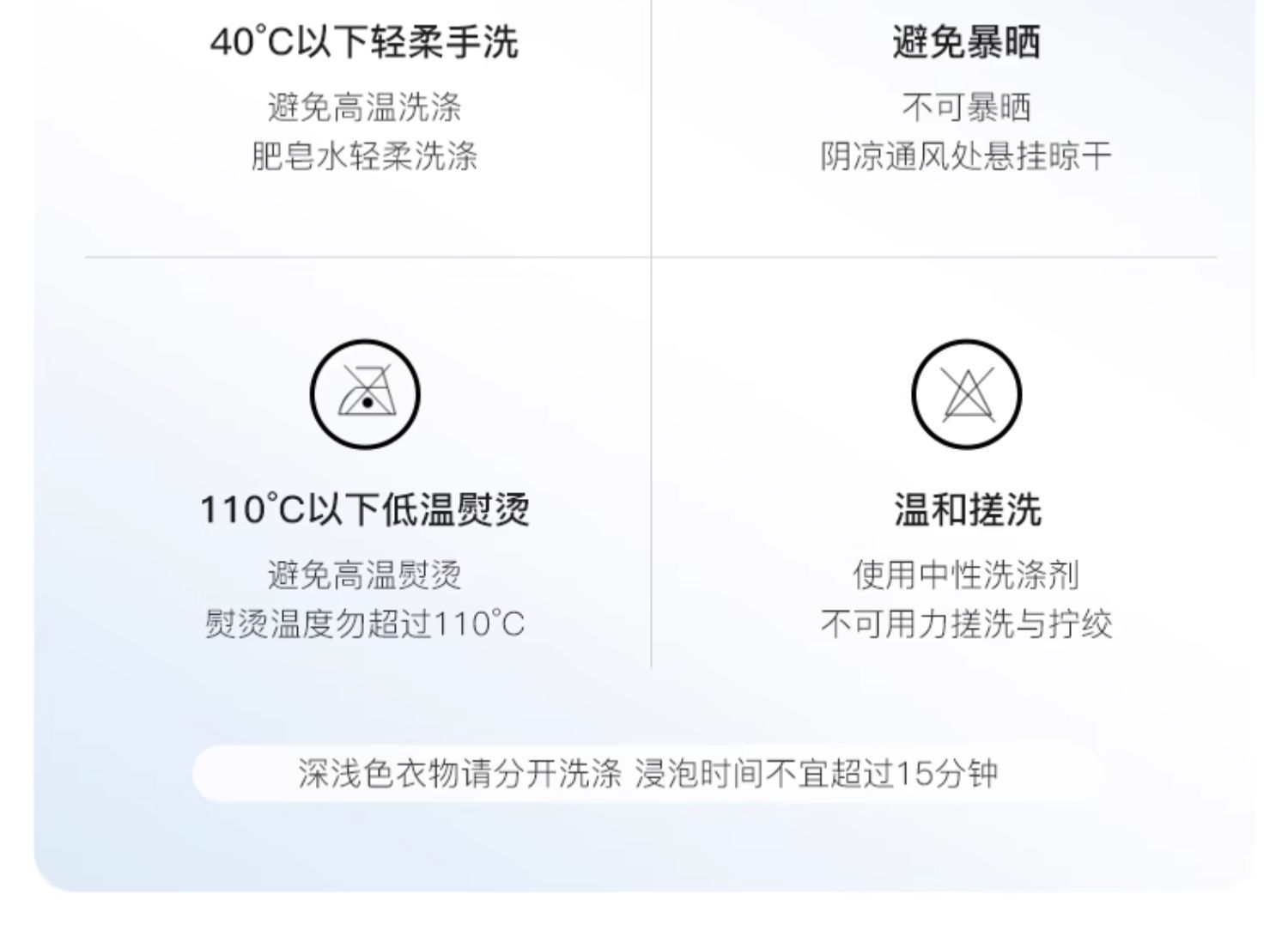 40°C以下轻柔手洗

避免高温洗涤
肥皂水轻柔洗涤

避免暴晒

不可暴晒
阴凉通风处悬挂晾干

110°C以下低温熨烫

避免高温熨烫
熨烫温度勿超过110°C

温和搓洗

使用中性洗涤剂
不可用力搓洗与拧绞

深浅色衣物请分开洗涤 浸泡时间不宜超过15分钟