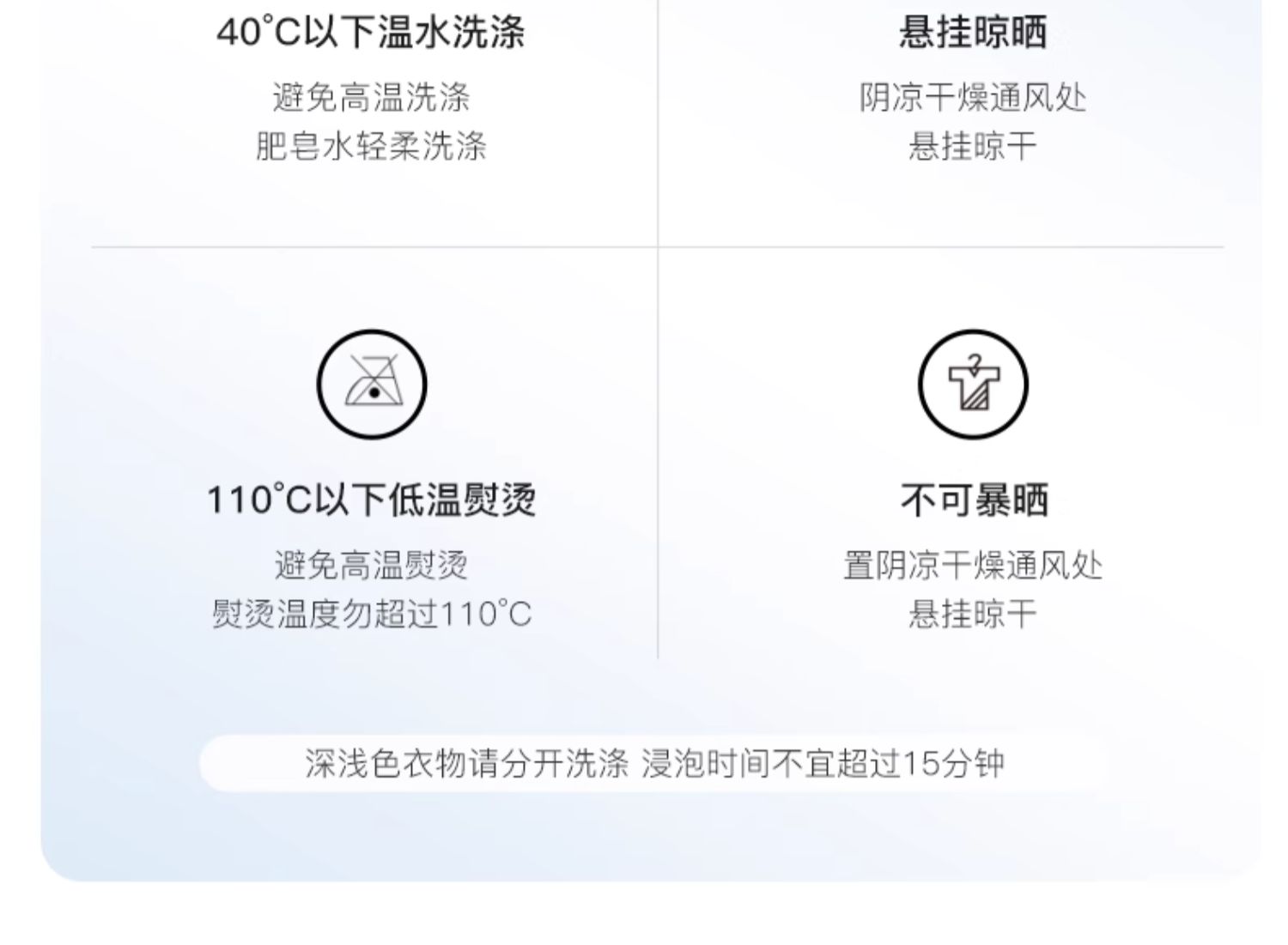 40°C以下温水洗涤

避免高温洗涤
肥皂水轻柔洗涤

悬挂晾晒

阴凉干燥通风处
悬挂晾干

110°C以下低温熨烫

避免高温熨烫
熨烫温度勿超过110°C

不可暴晒

置阴凉干燥通风处
悬挂晾干

深浅色衣物请分开洗涤 浸泡时间不宜超过15分钟