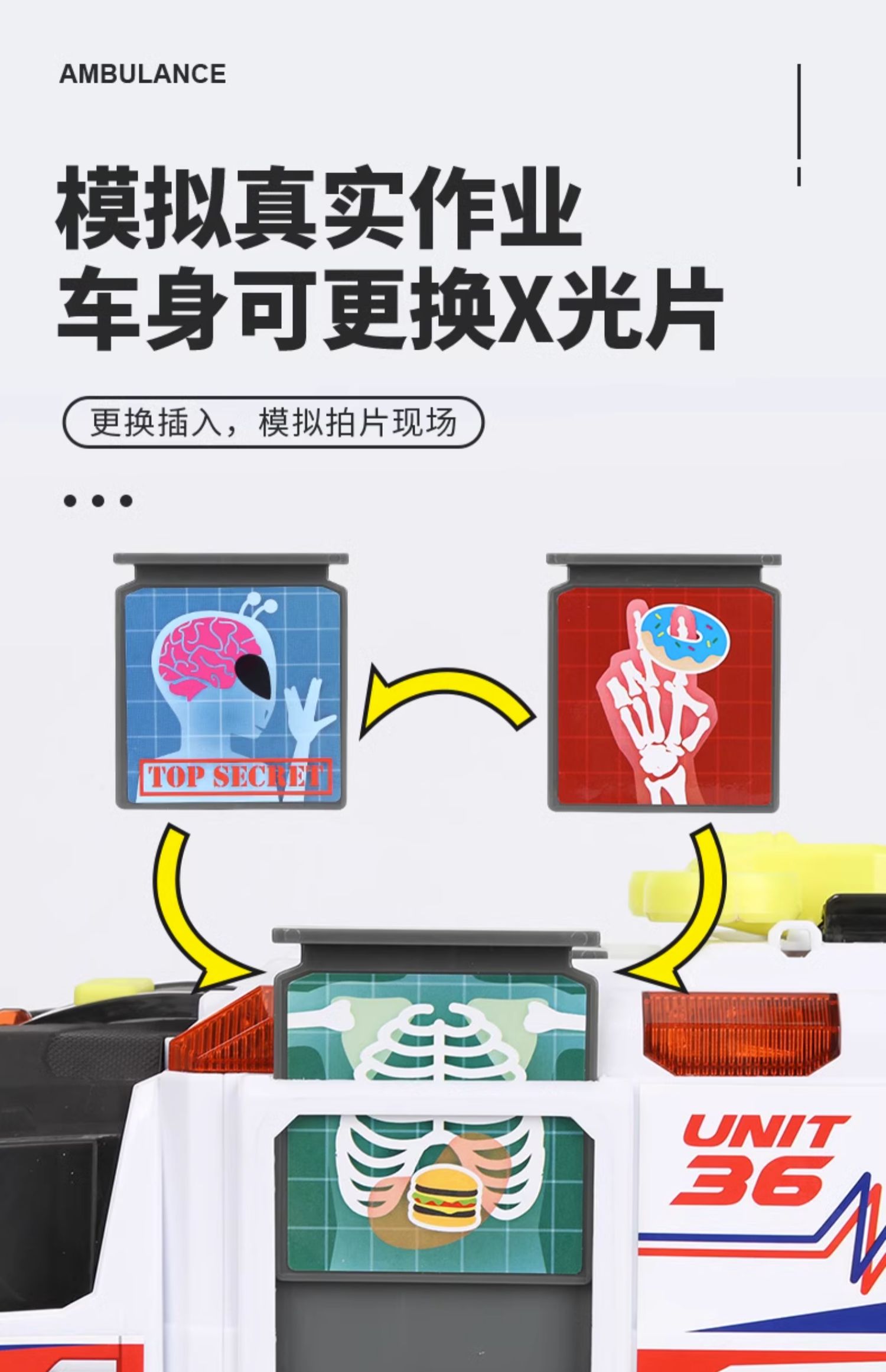 AMBULANCE

模拟真实作业
车身可更换X光片

更换插入，模拟拍片现场

TOP SECRET

UNIT
36