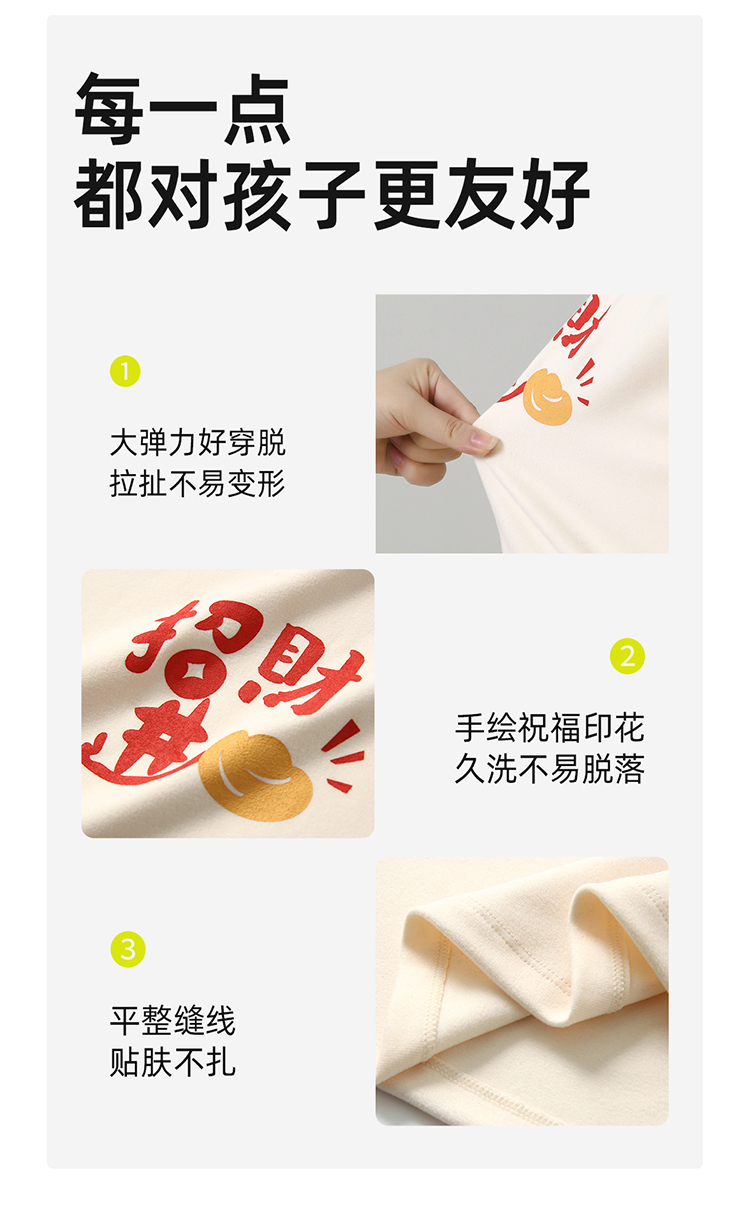 每一点
都对孩子更友好

1

大弹力好穿脱
拉扯不易变形

招财进

2

手绘祝福印花
久洗不易脱落

3

平整缝线
贴肤不扎