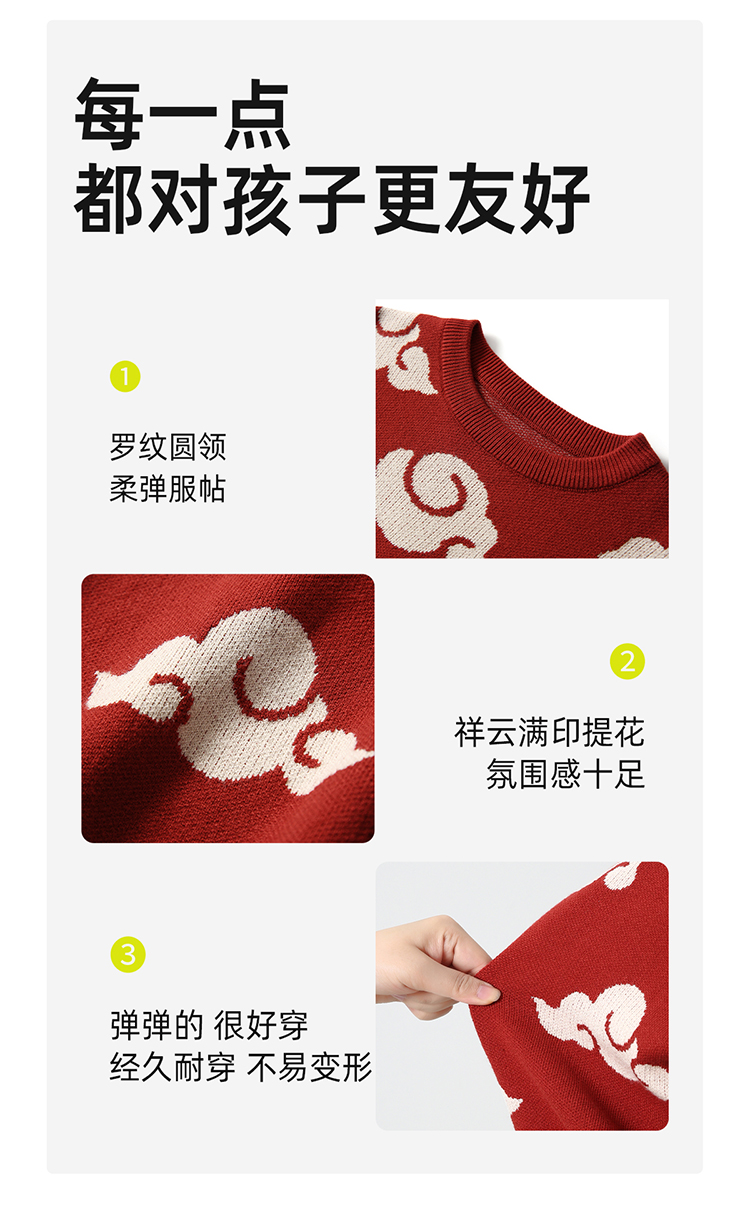 每一点
都对孩子更友好

1

罗纹圆领
柔弹服帖

2

祥云满印提花
氛围感十足

3

弹弹的 很好穿
经久耐穿 不易变形