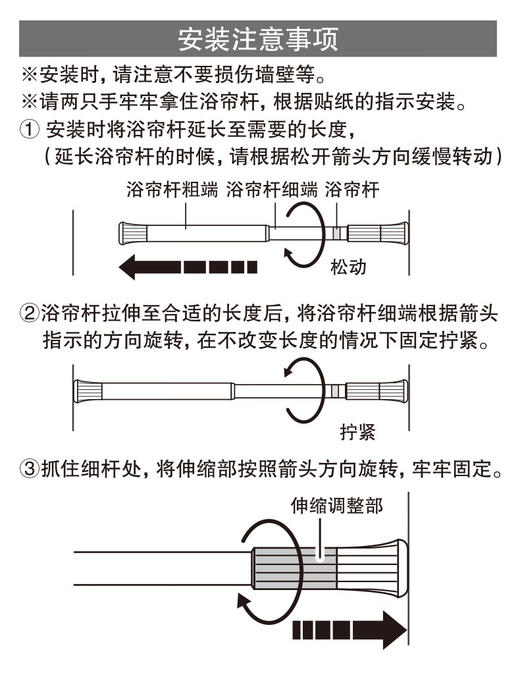 安装注意事项

※安装时，请注意不要损伤墙壁等。

※请两只手牢牢拿住浴帘杆，根据贴纸的指示安装。

① 安装时将浴帘杆延长至需要的长度，（延长浴帘杆的时候，请根据松开箭头方向缓慢转动）

浴帘杆粗端 浴帘杆细端 浴帘杆

松动

②浴帘杆拉伸至合适的长度后，将浴帘杆细端根据箭头指示的方向旋转，在不改变长度的情况下固定拧紧。

拧紧

③抓住细杆处，将伸缩部按照箭头方向旋转，牢牢固定。

伸缩调整部