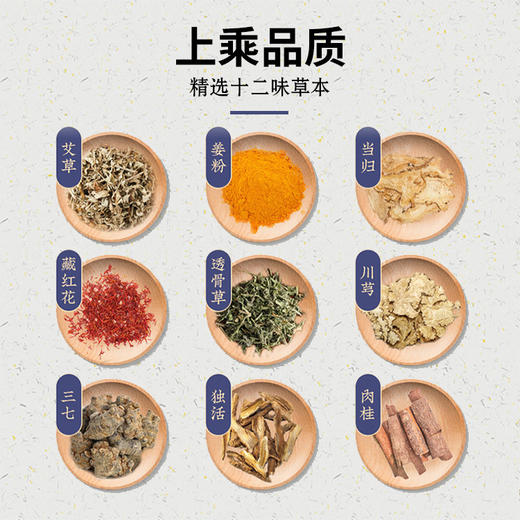 上乘品质
精选十二味草本

艾草

姜粉

当归

藏红花

透骨草

川芎

三七

独活

肉桂