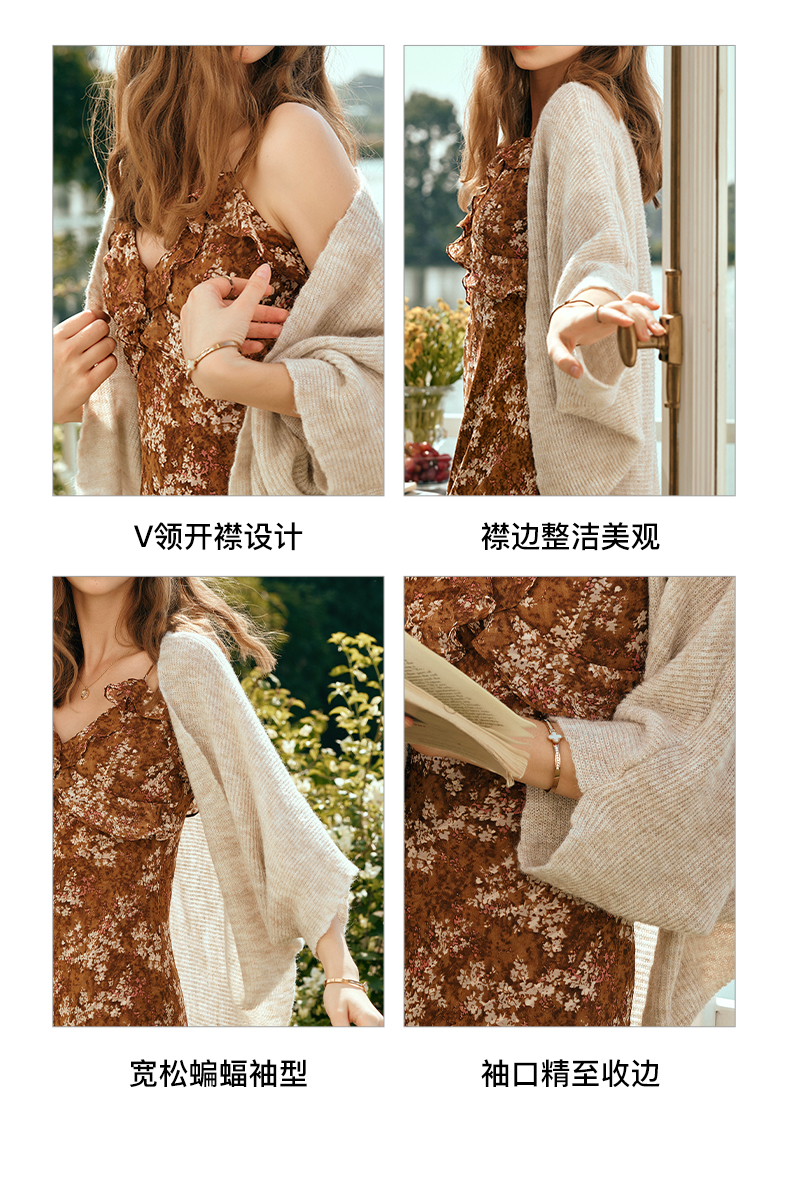 V领开襟设计

襟边整洁美观

宽松蝙蝠袖型

袖口精至收边