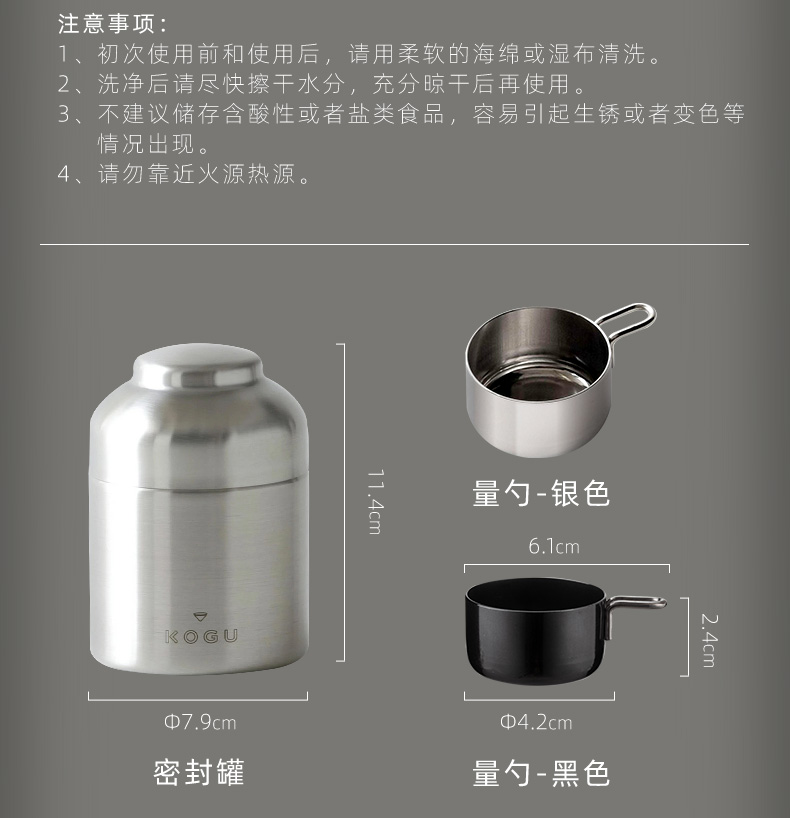 注意事项：
1、初次使用前和使用后，请用柔软的海绵或湿布清洗。
2、洗净后请尽快擦干水分，充分晾干后再使用。
3、不建议储存含酸性或者盐类食品，容易引起生锈或者变色等情况出现。
4、请勿靠近火源热源。

KOGU

11.4cm

Φ7.9cm

密封罐

量勺-银色

6.1cm

2.4cm

Φ4.2cm

量勺-黑色