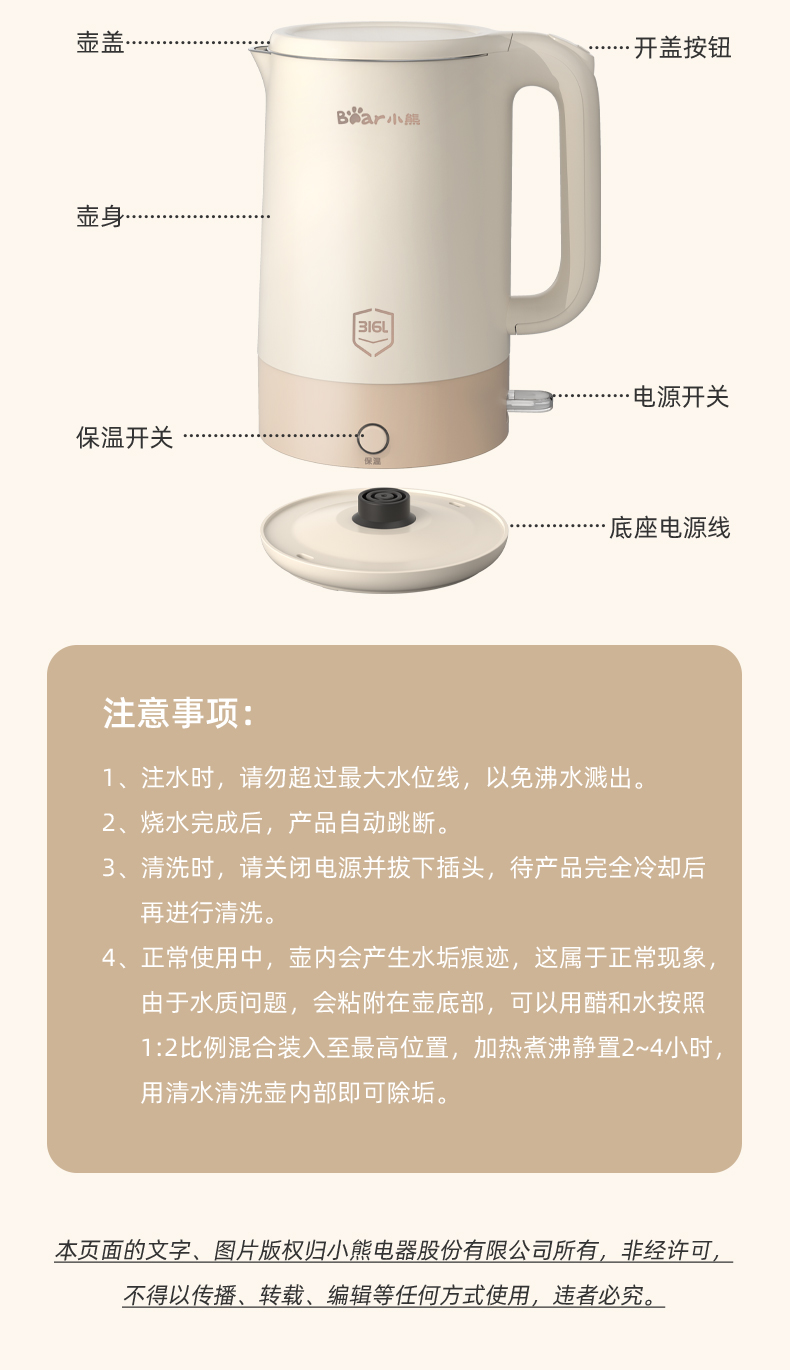 壶盖

开盖按钮

Bear小熊

壶身

316L

电源开关

保温开关

保温

底座电源线

注意事项：

1、注水时，请勿超过最大水位线，以免沸水溅出。

2、烧水完成后，产品自动跳断。

3、清洗时，请关闭电源并拔下插头，待产品完全冷却后再进行清洗。

4、正常使用中，壶内会产生水垢痕迹，这属于正常现象，由于水质问题，会粘附在壶底部，可以用醋和水按照1:2比例混合装入至最高位置，加热煮沸静置2~4小时，用清水清洗壶内部即可除垢。

本页面的文字、图片版权归小熊电器股份有限公司所有，非经许可，不得以传播、转载、编辑等任何方式使用，违者必究。