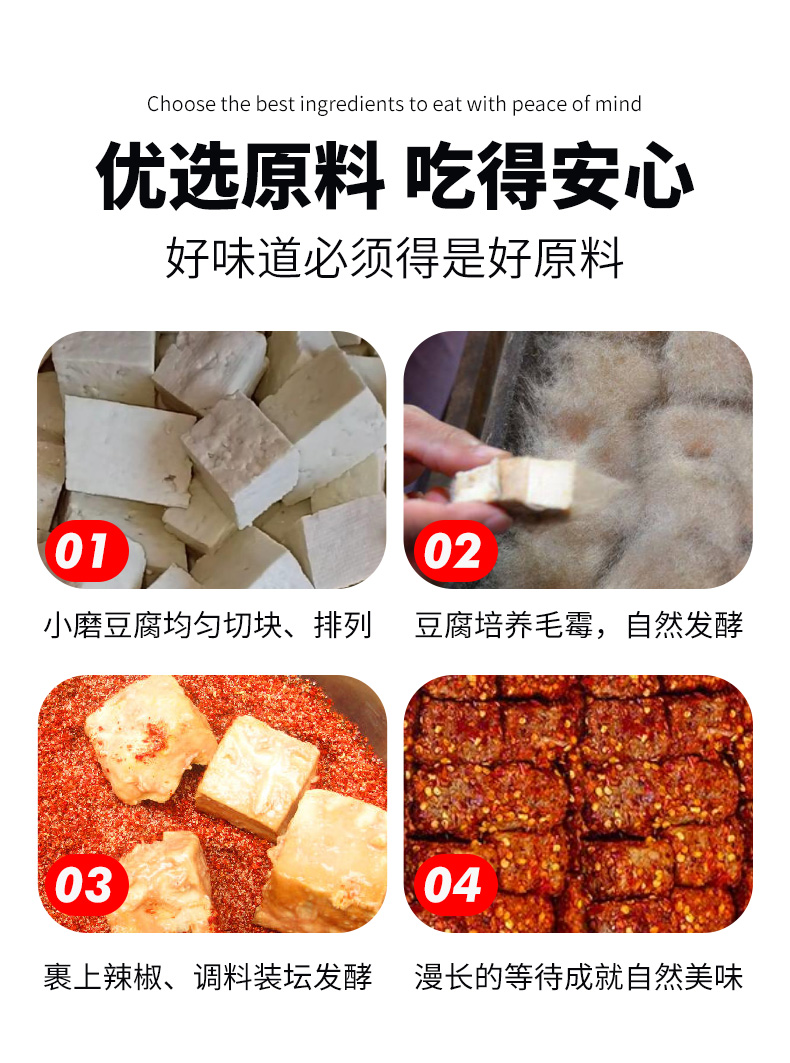 Choose the best ingredients to eat with peace of mind

优选原料 吃得安心

好味道必须得是好原料

01

小磨豆腐均匀切块、排列

02

豆腐培养毛霉，自然发酵

03

裹上辣椒、调料装坛发酵

04

漫长的等待成就自然美味