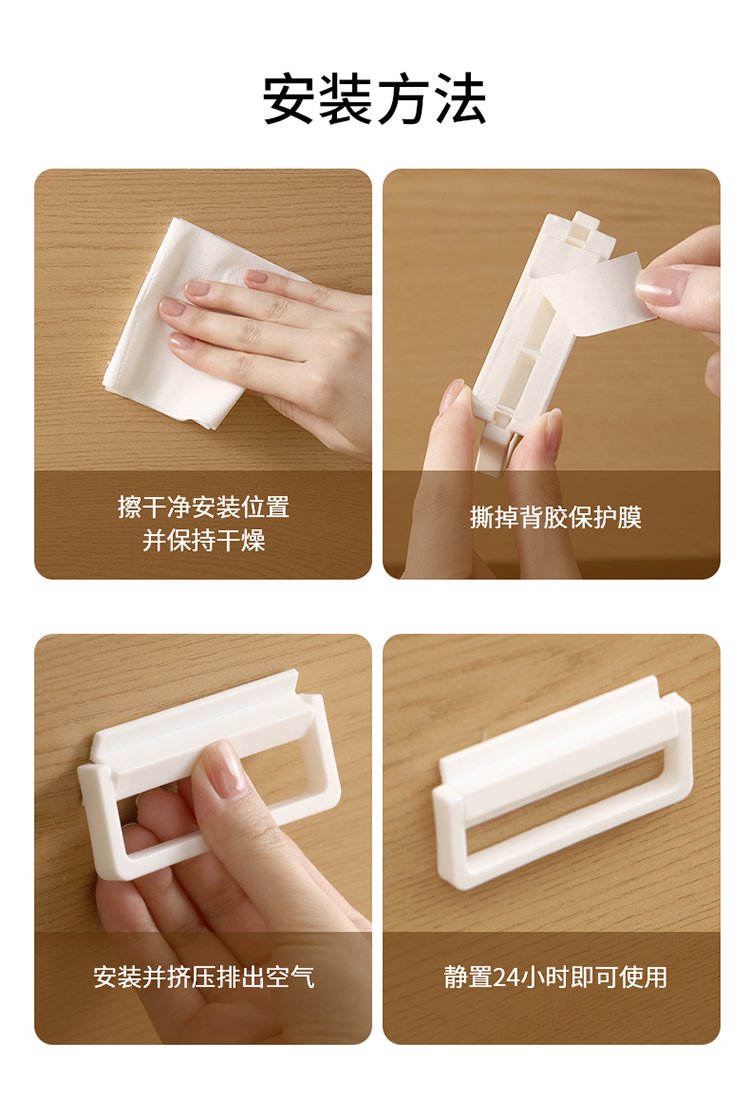 安装方法

擦干净安装位置
并保持干燥

撕掉背胶保护膜

安装并挤压排出空气

静置24小时即可使用