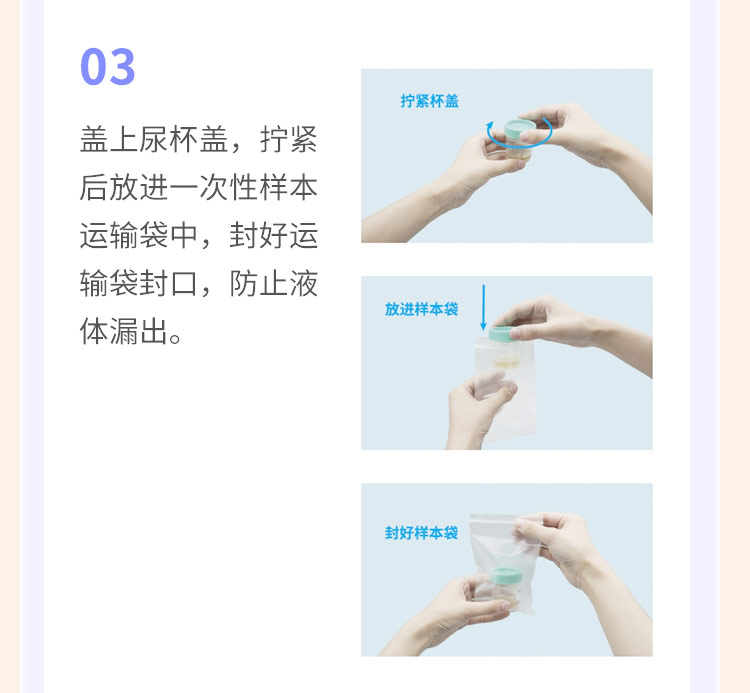 03

盖上尿杯盖，拧紧后放进一次性样本运输袋中，封好运输袋封口，防止液体漏出。

拧紧杯盖

放进样本袋

封好样本袋