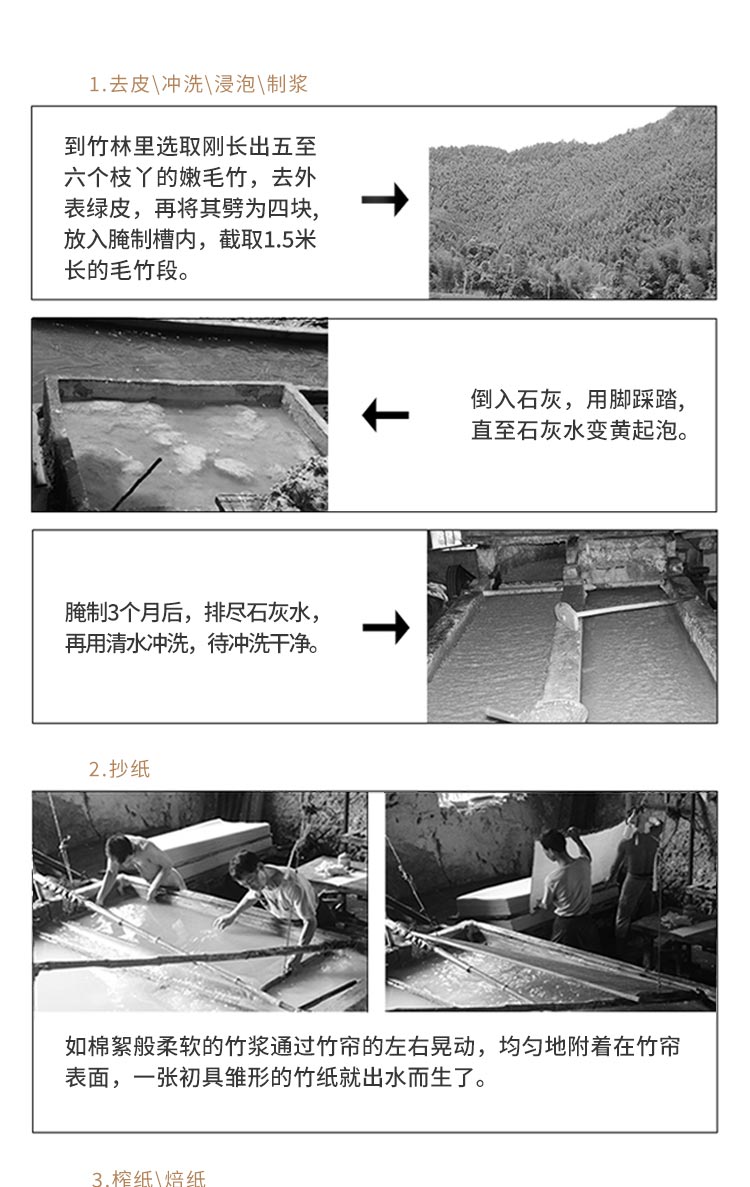 1.去皮\冲洗\浸泡\制浆

到竹林里选取刚长出五至六个枝丫的嫩毛竹，去外表绿皮，再将其劈为四块，放入腌制槽内，截取1.5米长的毛竹段。

倒入石灰，用脚踩踏，直至石灰水变黄起泡。

腌制3个月后，排尽石灰水，再用清水冲洗，待冲洗干净。

2.抄纸

如棉絮般柔软的竹浆通过竹帘的左右晃动，均匀地附着在竹帘表面，一张初具雏形的竹纸就出水而生了。

3.榨纸\焙纸