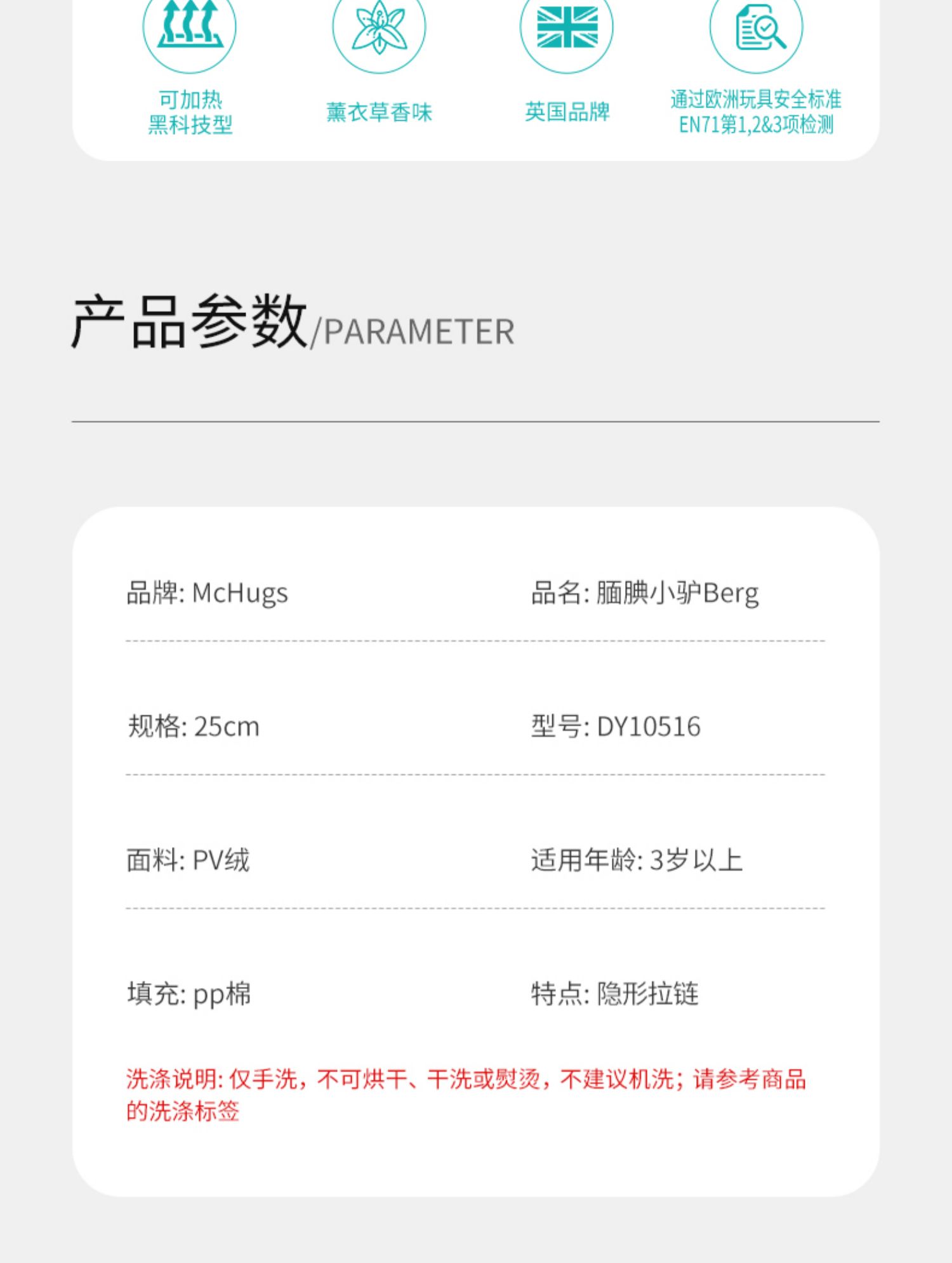 可加热
黑科技型

薰衣草香味

英国品牌

通过欧洲玩具安全标准
EN71第1,2&3项检测

产品参数/PARAMETER

品牌: McHugs

品名: 腼腆小驴Berg

规格: 25cm

型号: DY10516

面料: PV绒

适用年龄: 3岁以上

填充: pp棉

特点: 隐形拉链

洗涤说明: 仅手洗，不可烘干、干洗或熨烫，不建议机洗；请参考商品的洗涤标签