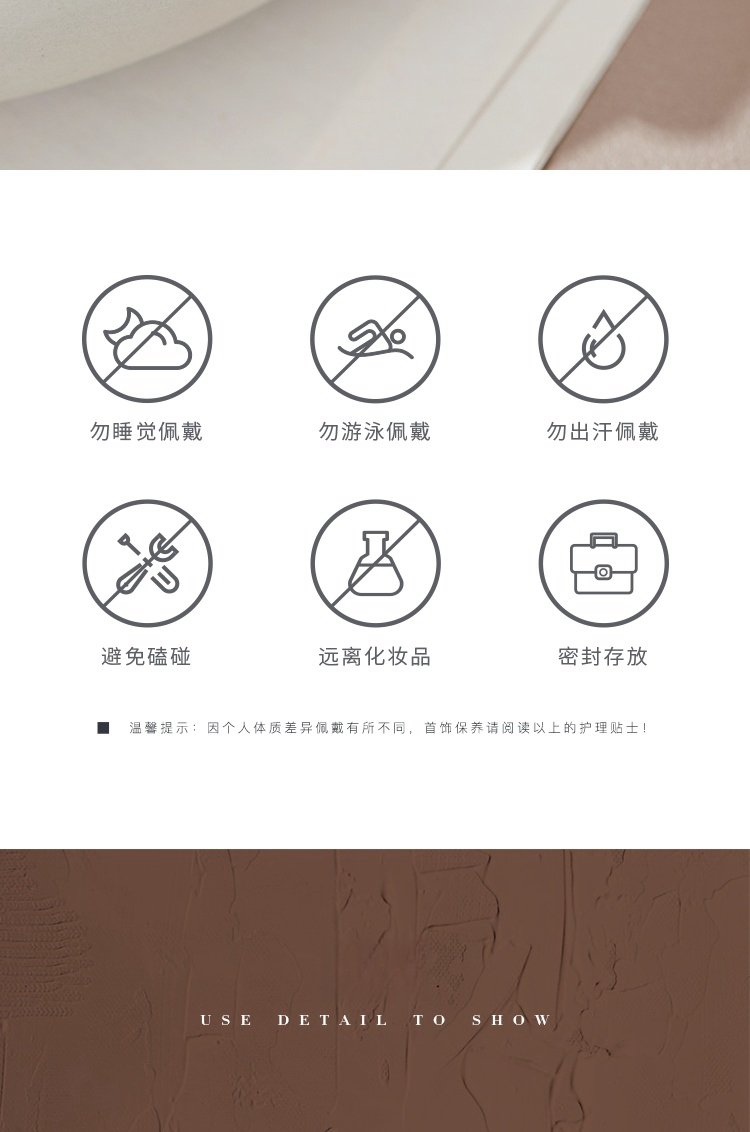 勿睡觉佩戴

勿游泳佩戴

勿出汗佩戴

避免磕碰

远离化妆品

密封存放

■ 温馨提示：因个人体质差异佩戴有所不同，首饰保养请阅读以上的护理贴士！

USE DETAIL TO SHOW