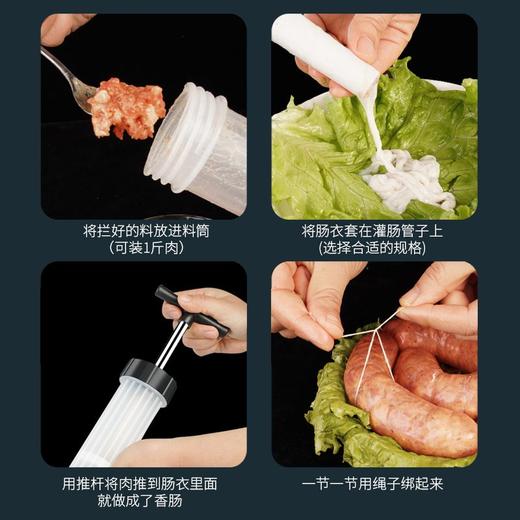 将拦好的料放进料筒
(可装1斤肉)

将肠衣套在灌肠管子上
(选择合适的规格)

用推杆将肉推到肠衣里面
就做成了香肠

一节一节用绳子绑起来