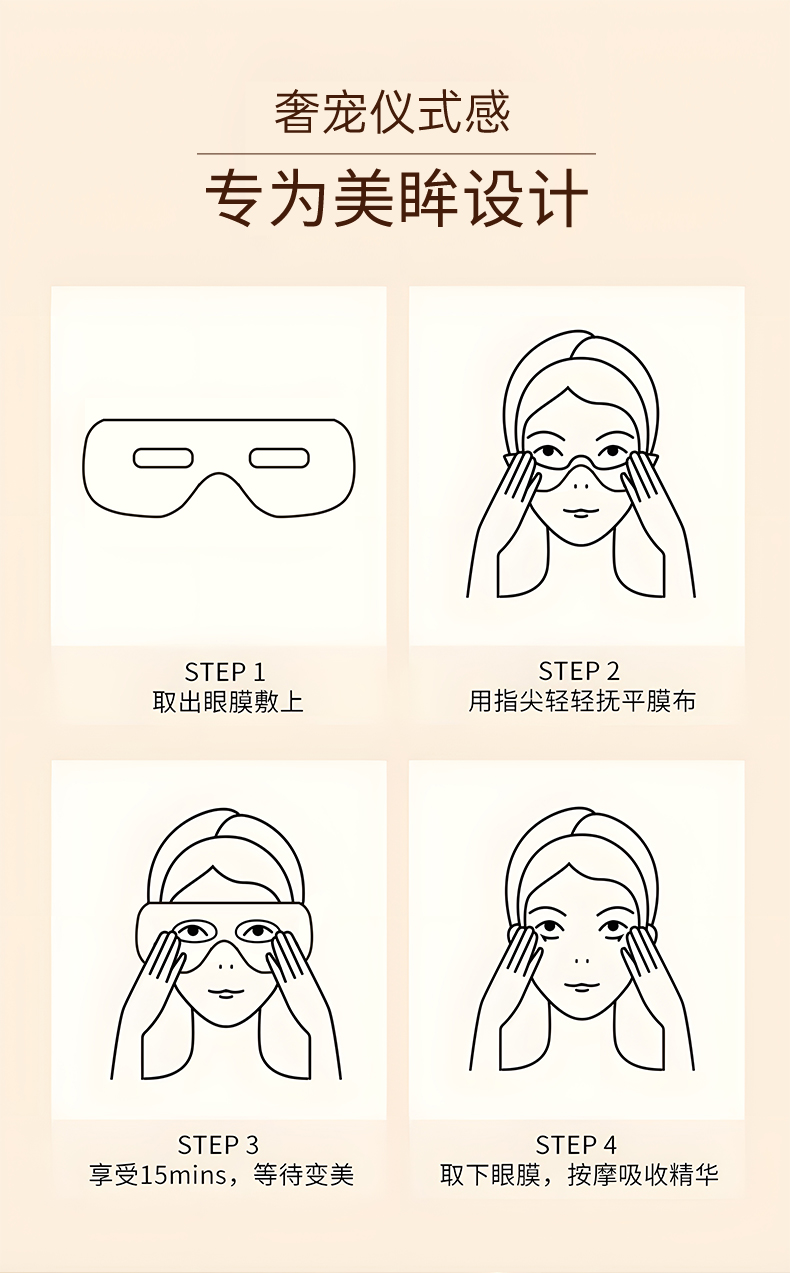 奢宠仪式感

专为美眸设计

STEP 1
取出眼膜敷上

STEP 2
用指尖轻轻抚平膜布

STEP 3
享受15mins，等待变美

STEP 4
取下眼膜，按摩吸收精华