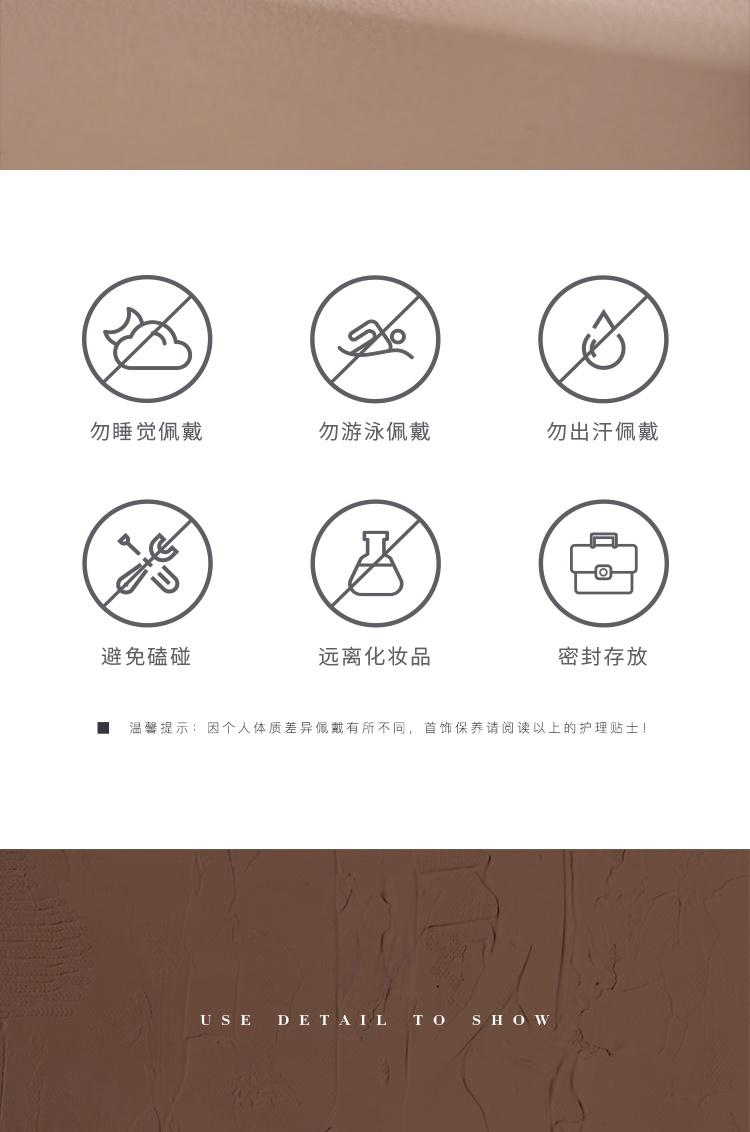 勿睡觉佩戴

勿游泳佩戴

勿出汗佩戴

避免磕碰

远离化妆品

密封存放

■ 温馨提示：因个人体质差异佩戴有所不同，首饰保养请阅读以上的护理贴士！

USE DETAIL TO SHOW