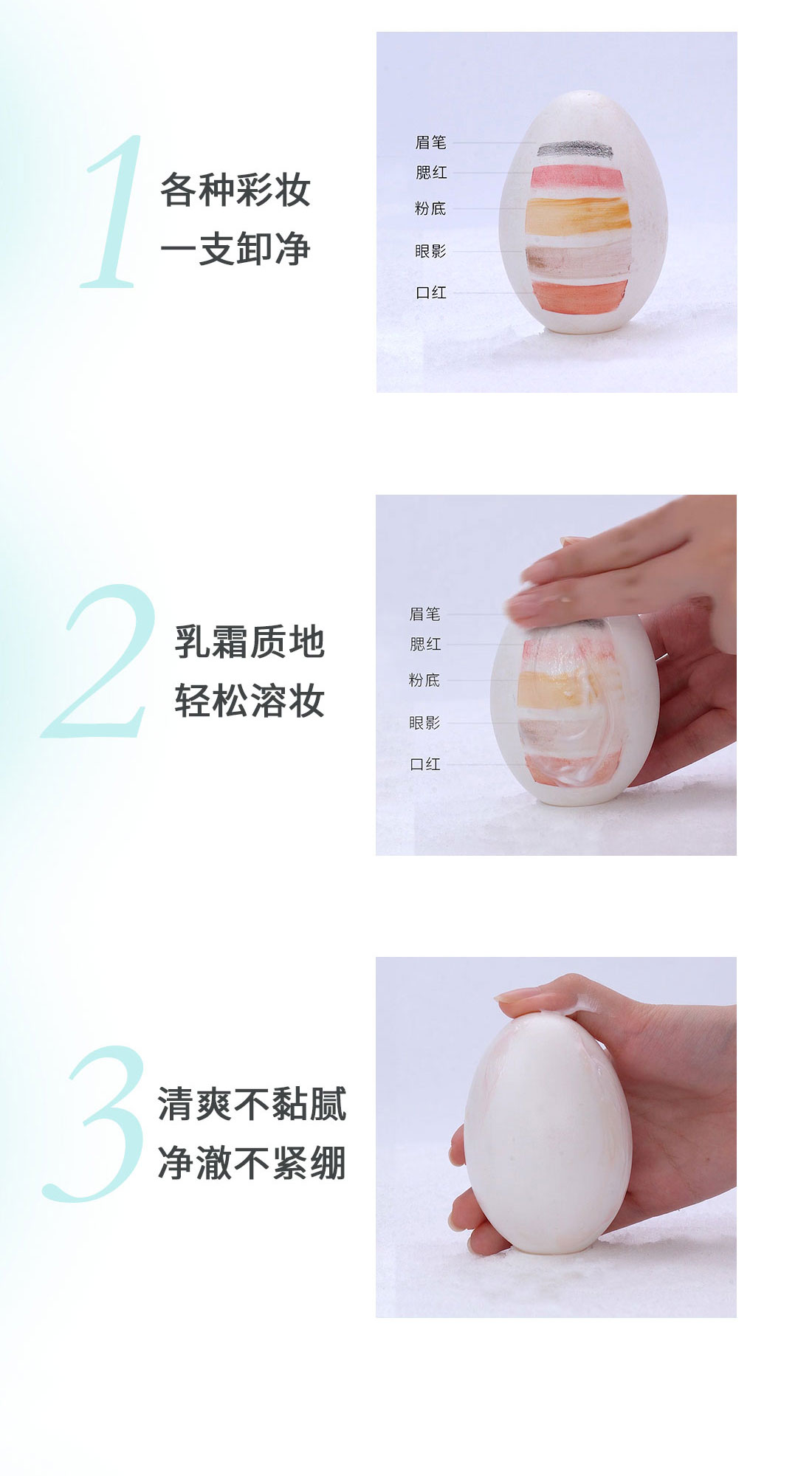 1
各种彩妆
一支卸净

眉笔
腮红
粉底
眼影
口红

2
乳霜质地
轻松溶妆

眉笔
腮红
粉底
眼影
口红

3
清爽不黏腻
净澈不紧绷