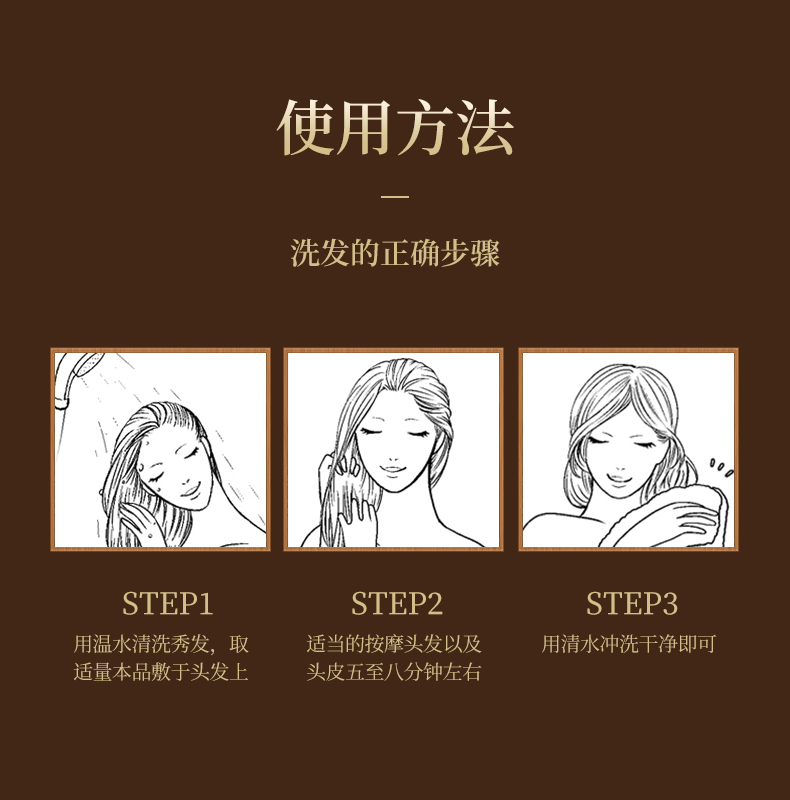 使用方法

—

洗发的正确步骤

STEP1
用温水清洗秀发，取适量本品敷于头发上

STEP2
适当的按摩头发以及头皮五至八分钟左右

STEP3
用清水冲洗干净即可