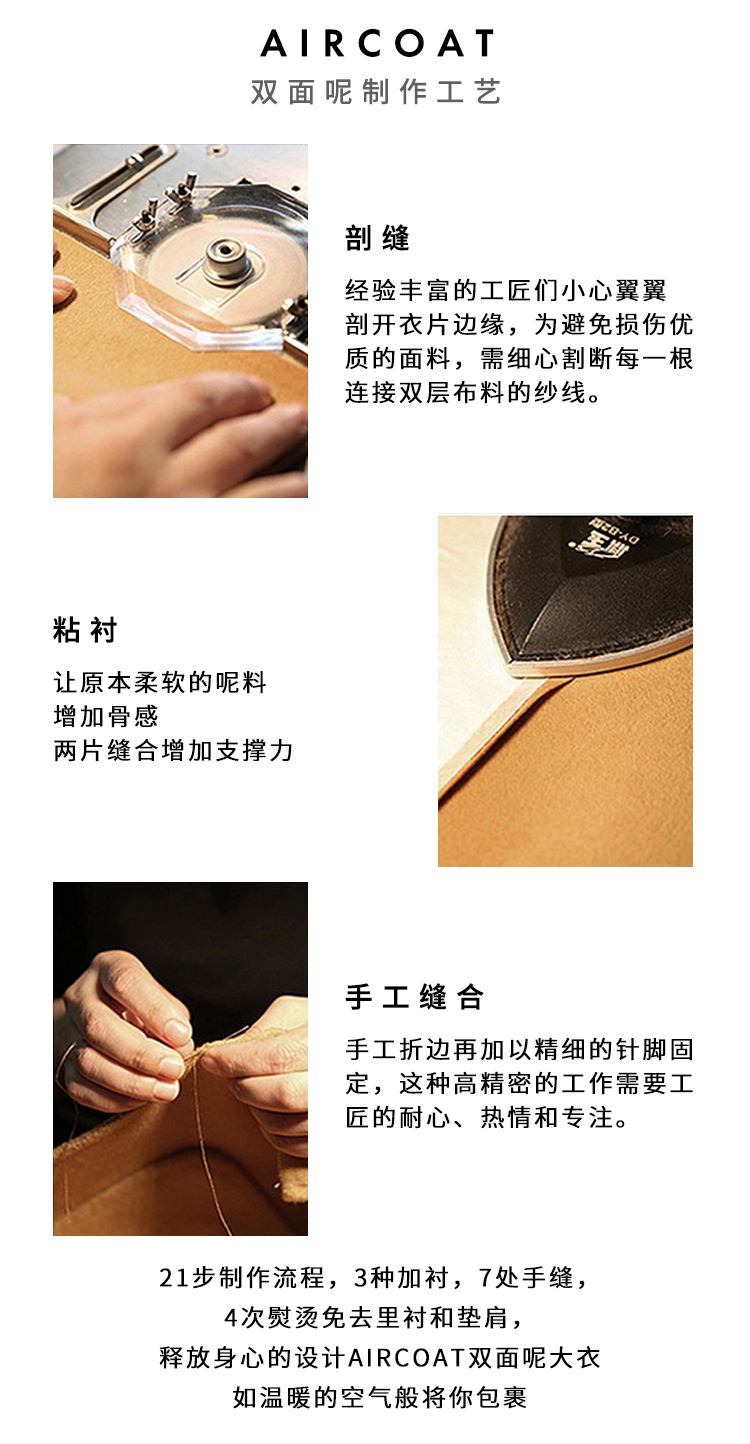 AIRCOAT
双面呢制作工艺

剖缝

经验丰富的工匠们小心翼翼剖开衣片边缘，为避免损伤优质的面料，需细心割断每一根连接双层布料的纱线。

粘衬

让原本柔软的呢料
增加骨感
两片缝合增加支撑力

手工缝合

手工折边再加以精细的针脚固定，这种高精密的工作需要工匠的耐心、热情和专注。

21步制作流程，3种加衬，7处手缝，
4次熨烫免去里衬和垫肩，
释放身心的设计AIRCOAT双面呢大衣
如温暖的空气般将你包裹