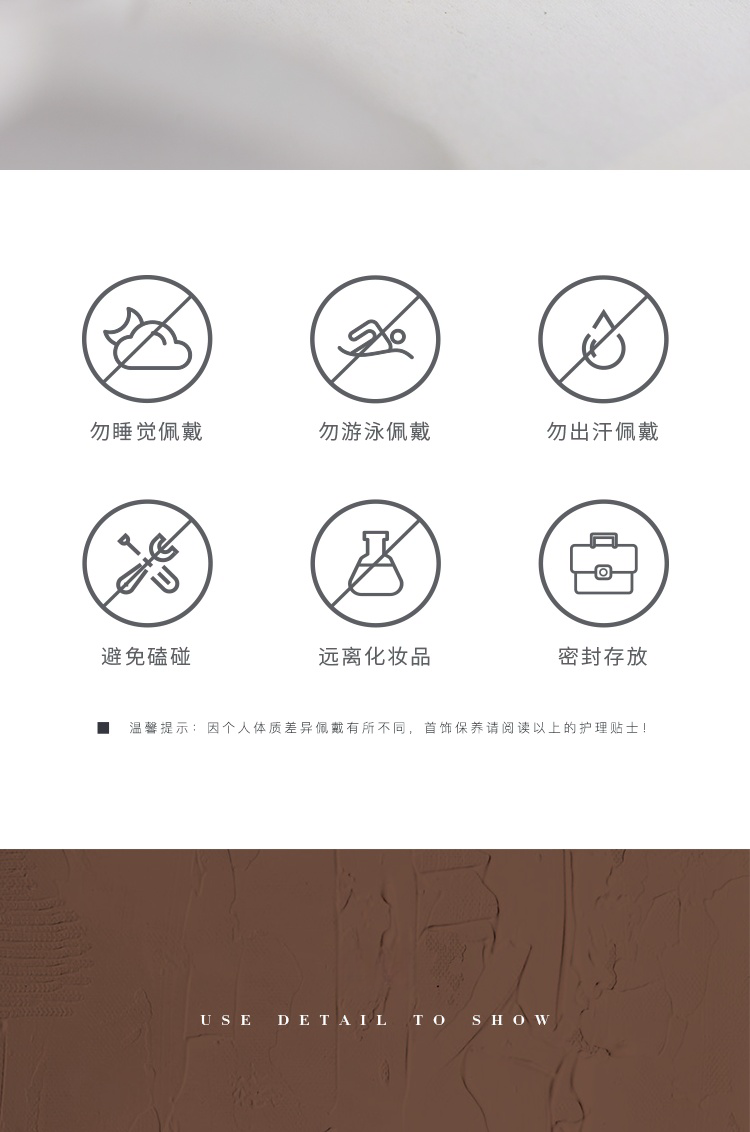 勿睡觉佩戴

勿游泳佩戴

勿出汗佩戴

避免磕碰

远离化妆品

密封存放

■ 温馨提示：因个人体质差异佩戴有所不同，首饰保养请阅读以上的护理贴士！

USE DETAIL TO SHOW