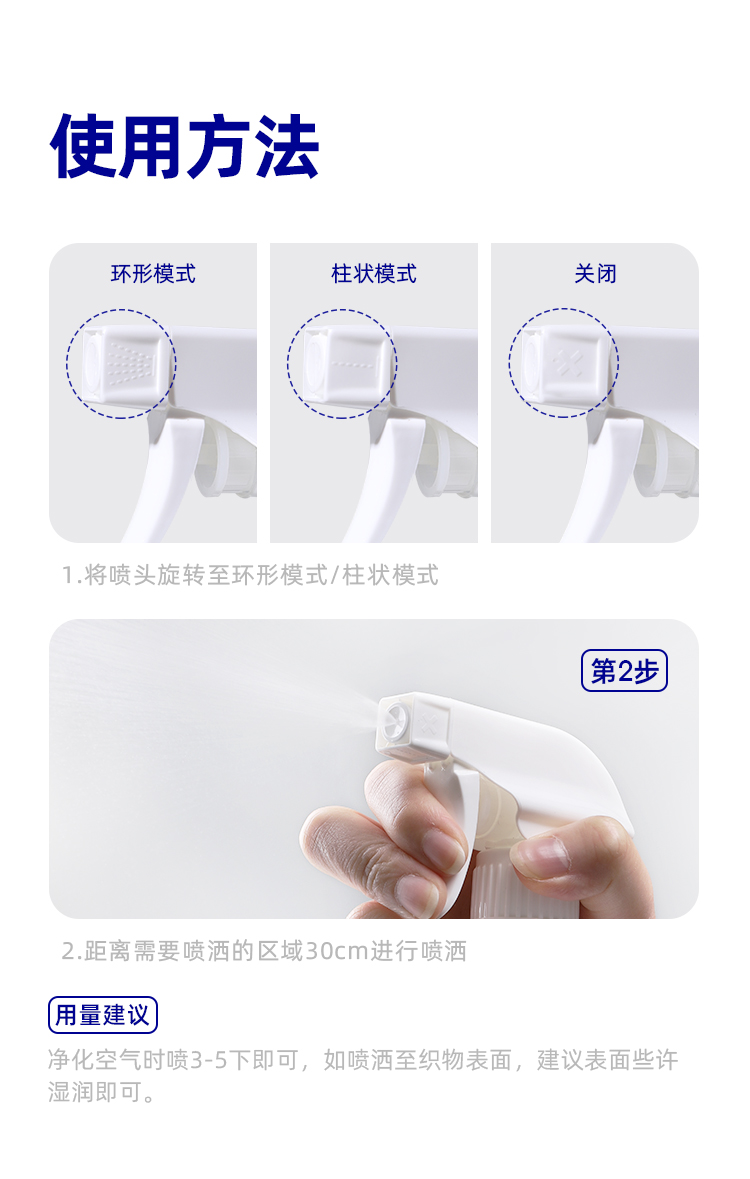 使用方法

环形模式

柱状模式

关闭

1.将喷头旋转至环形模式/柱状模式

第2步

2.距离需要喷洒的区域30cm进行喷洒

用量建议

净化空气时喷3-5下即可，如喷洒至织物表面，建议表面些许湿润即可。