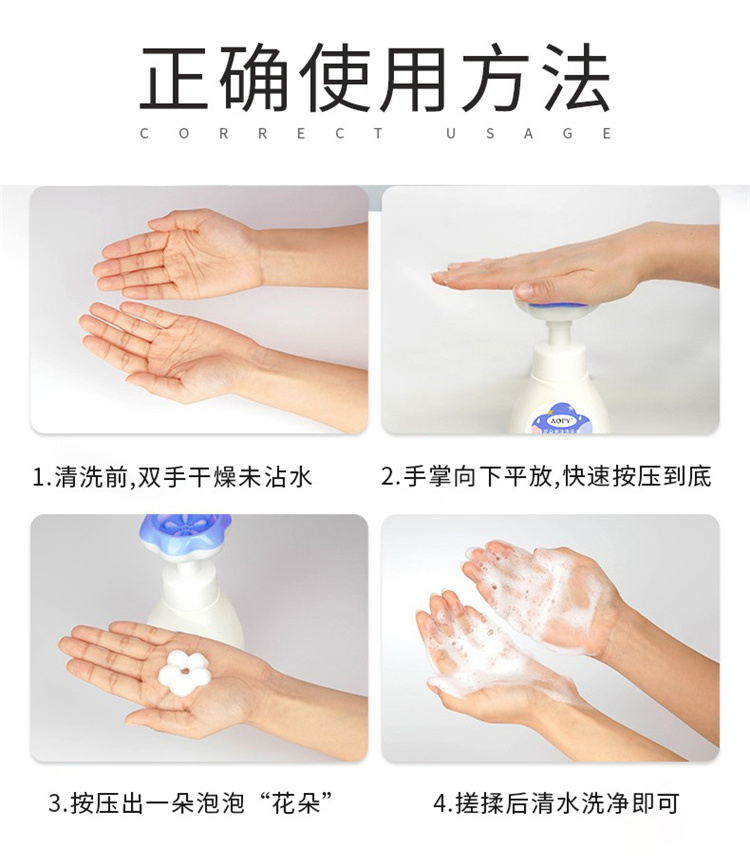 正确使用方法
CORRECT USAGE

AOPY

1.清洗前,双手干燥未沾水

2.手掌向下平放,快速按压到底

3.按压出一朵泡泡“花朵”

4.搓揉后清水洗净即可