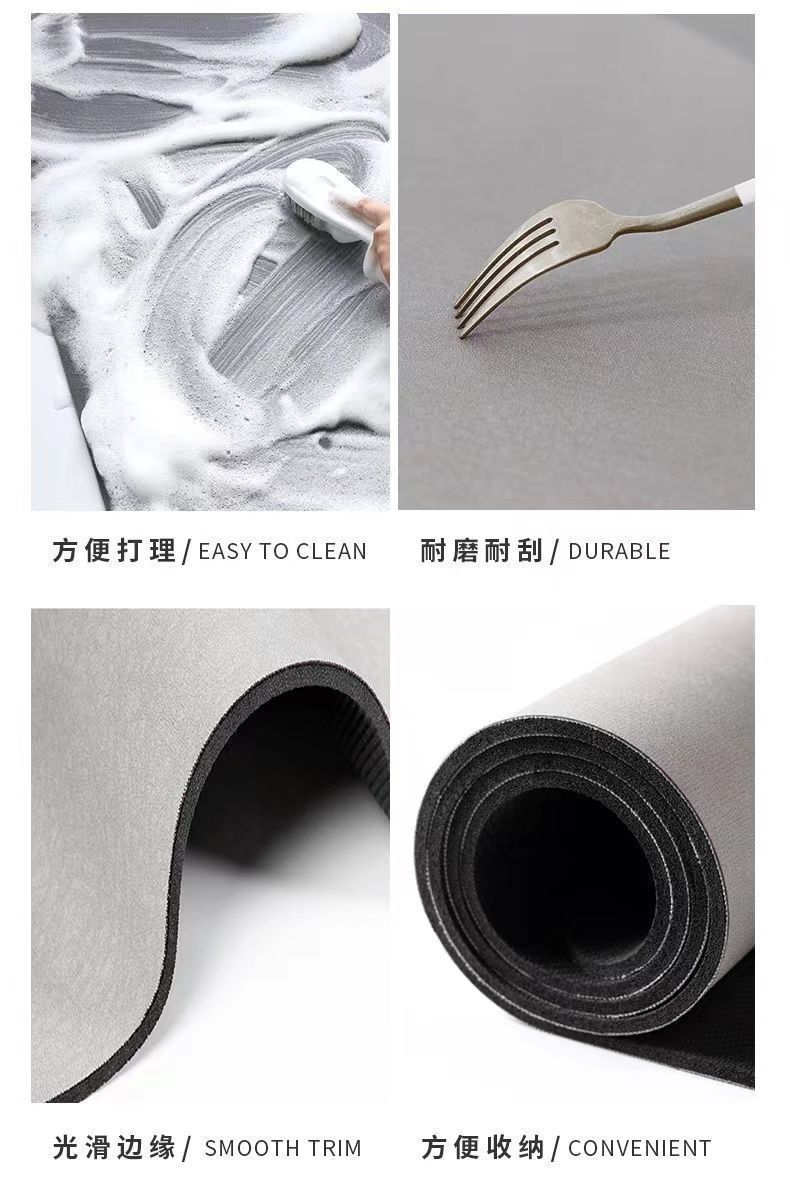 方便打理 / EASY TO CLEAN

耐磨耐刮 / DURABLE

光滑边缘 / SMOOTH TRIM

方便收纳 / CONVENIENT