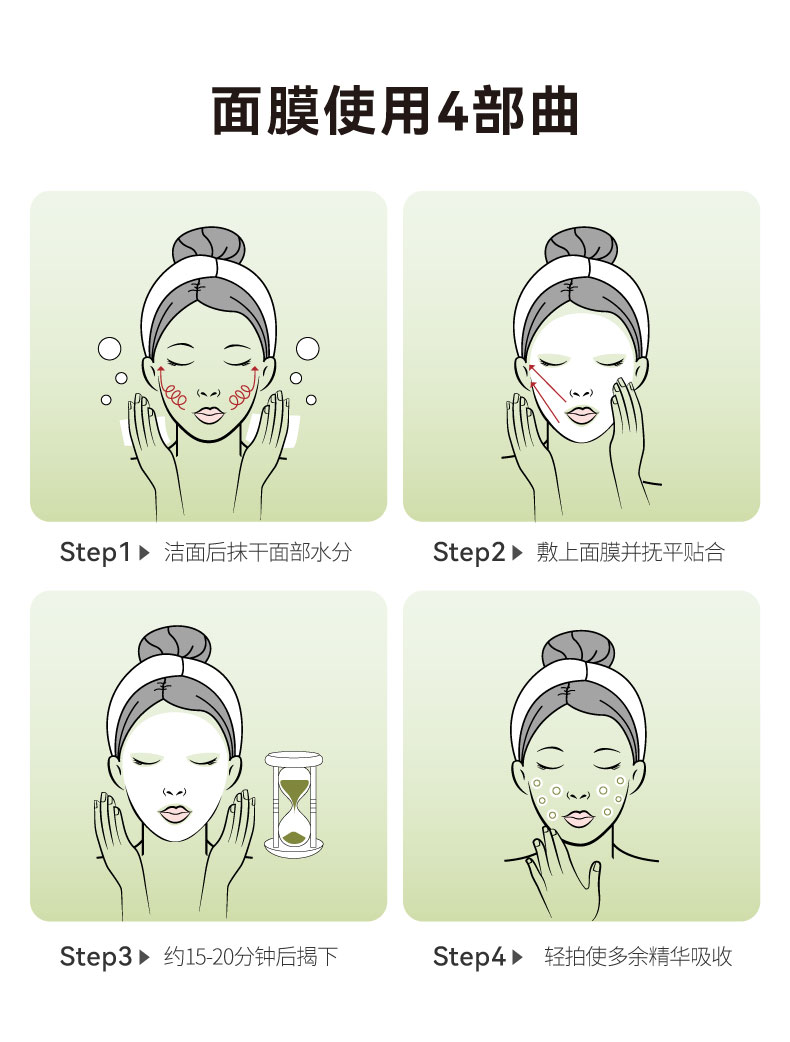 面膜使用4部曲

Step1 ▶ 洁面后抹干面部水分

Step2 ▶ 敷上面膜并抚平贴合

Step3 ▶ 约15-20分钟后揭下

Step4 ▶ 轻拍使多余精华吸收