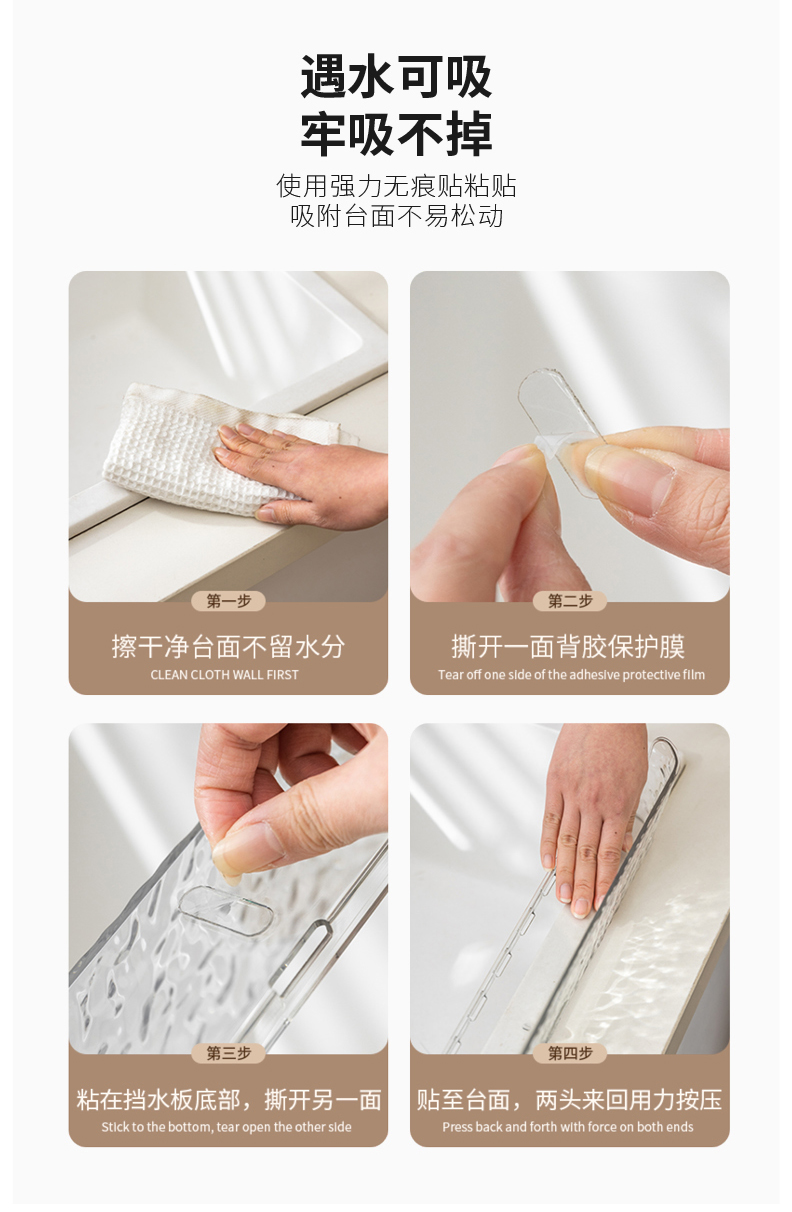 遇水可吸
牢吸不掉

使用强力无痕贴粘贴
吸附台面不易松动

第一步

擦干净台面不留水分

CLEAN CLOTH WALL FIRST

第二步

撕开一面背胶保护膜

Tear off one side of the adhesive protective film

第三步

粘在挡水板底部，撕开另一面

Stick to the bottom, tear open the other side

第四步

贴至台面，两头来回用力按压

Press back and forth with force on both ends