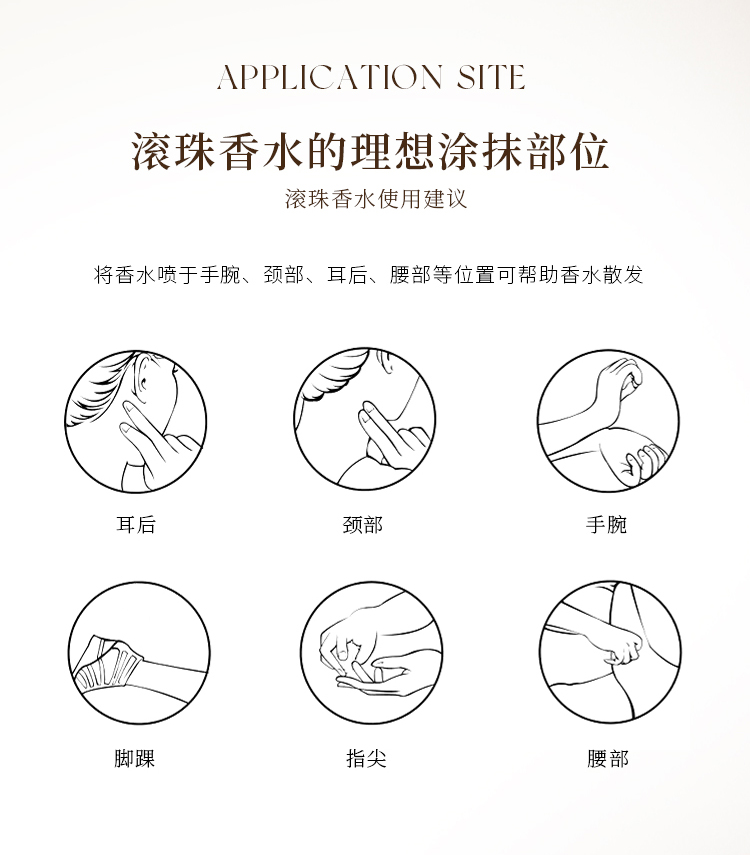 APPLICATION SITE

滚珠香水的理想涂抹部位

滚珠香水使用建议

将香水喷于手腕、颈部、耳后、腰部等位置可帮助香水散发

耳后

颈部

手腕

脚踝

指尖

腰部