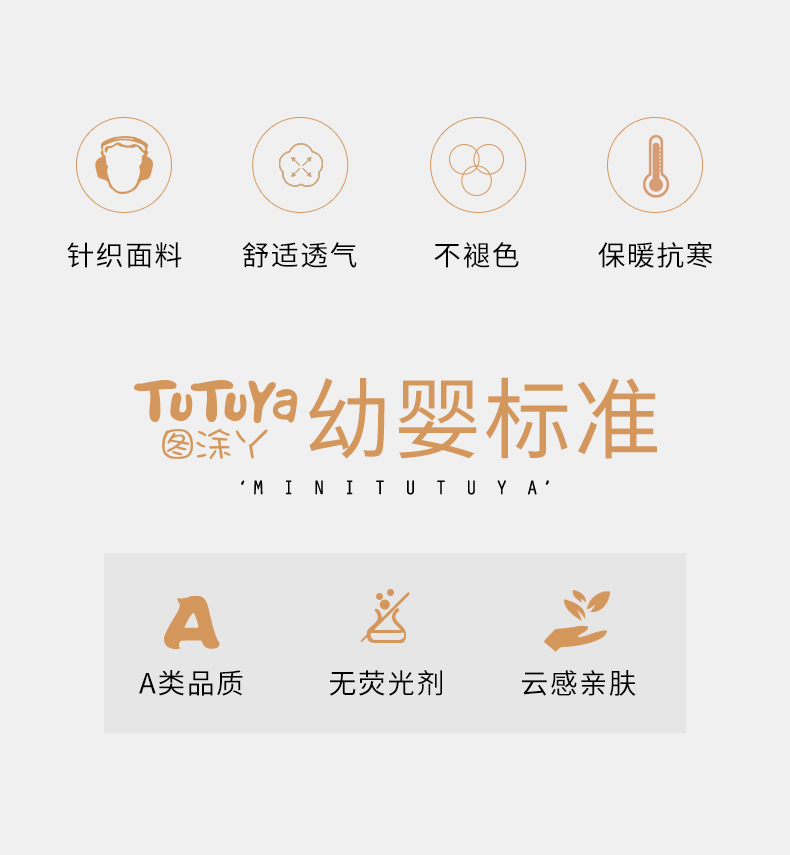 针织面料 舒适透气 不褪色 保暖抗寒

TuTuYa
图涂丫
幼婴标准
'MINITUTUYA'

A
A类品质 无荧光剂 云感亲肤