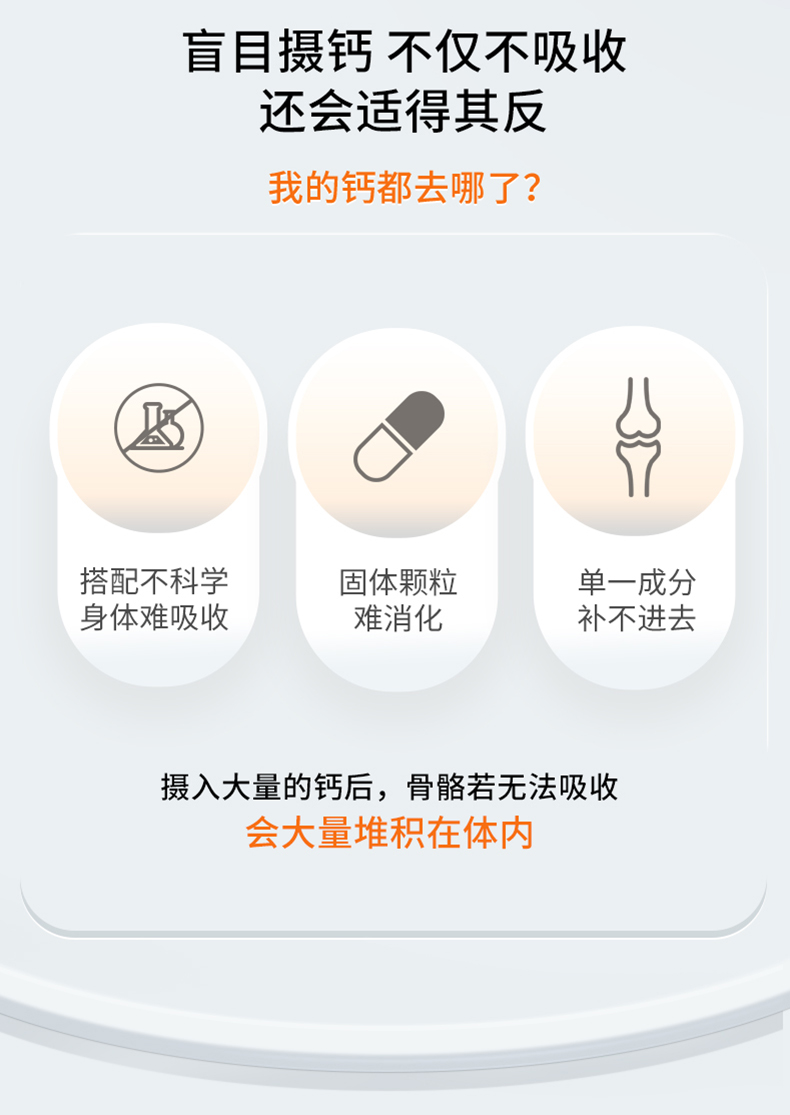 盲目摄钙 不仅不吸收
还会适得其反

我的钙都去哪了?

搭配不科学
身体难吸收

固体颗粒
难消化

单一成分
补不进去

摄入大量的钙后，骨骼若无法吸收
会大量堆积在体内