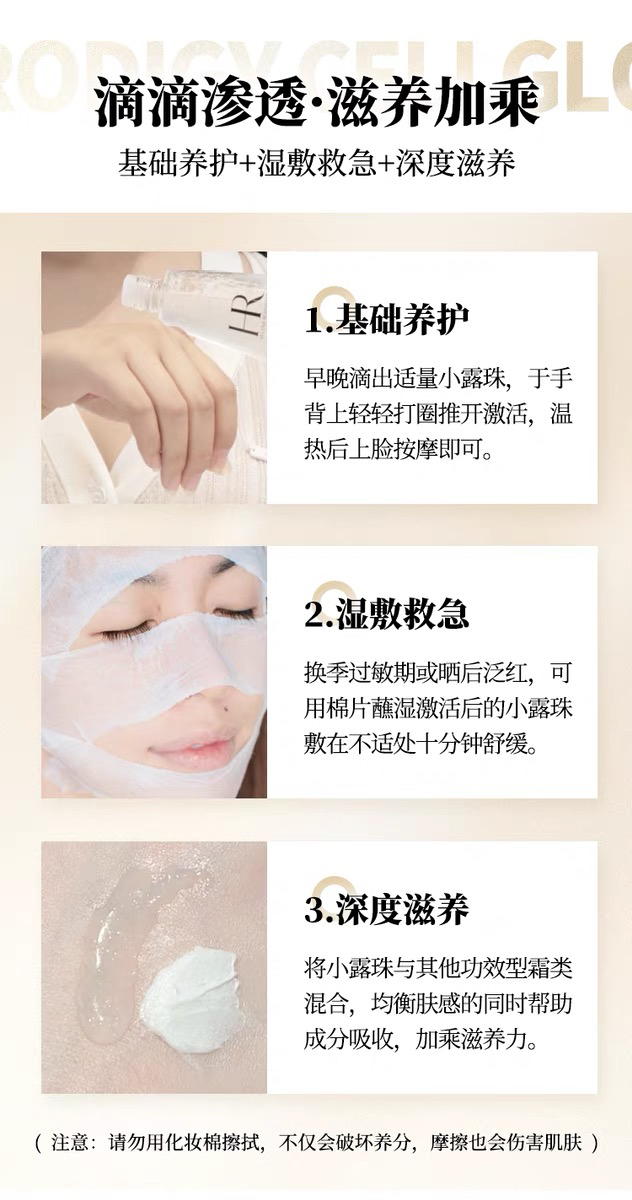 RODIGY CELL GLO

滴滴渗透·滋养加乘

基础养护+湿敷救急+深度滋养

HR

1.基础养护

早晚滴出适量小露珠，于手背上轻轻打圈推开激活，温热后上脸按摩即可。

2.湿敷救急

换季过敏期或晒后泛红，可用棉片蘸湿激活后的小露珠敷在不适处十分钟舒缓。

3.深度滋养

将小露珠与其他功效型霜类混合，均衡肤感的同时帮助成分吸收，加乘滋养力。

（注意：请勿用化妆棉擦拭，不仅会破坏养分，摩擦也会伤害肌肤）