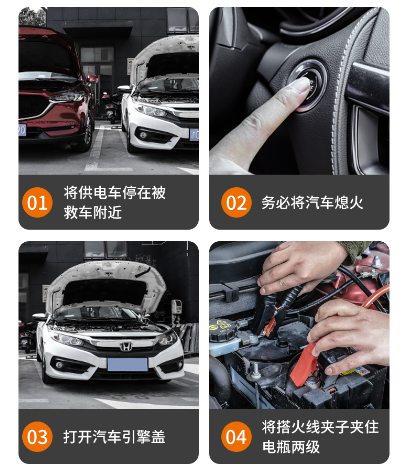 01 将供电车停在被救车附近

02 务必将汽车熄火

03 打开汽车引擎盖

04 将搭火线夹子夹住电瓶两级