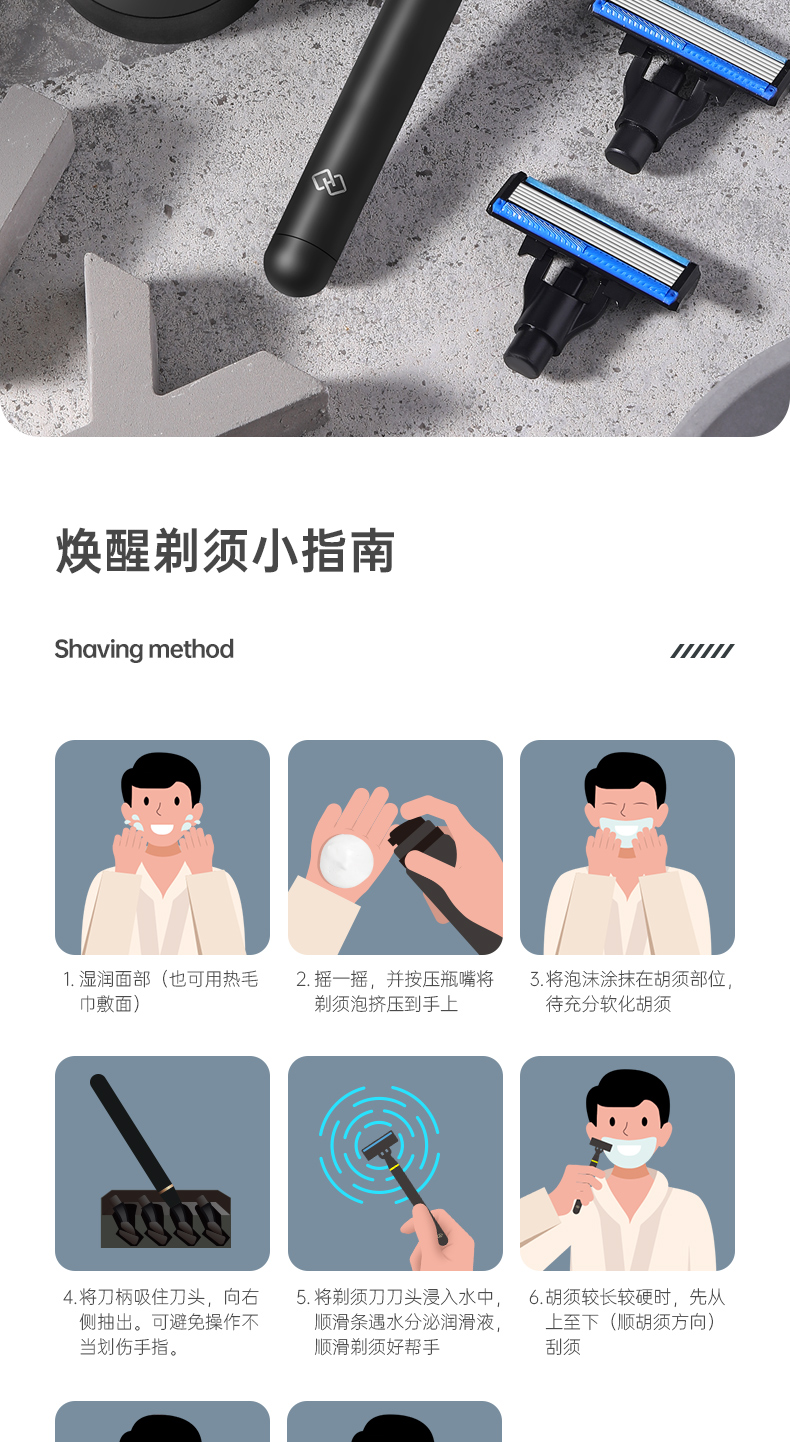 焕醒剃须小指南

Shaving method

1. 湿润面部（也可用热毛巾敷面）

2. 摇一摇，并按压瓶嘴将剃须泡挤压到手上

3. 将泡沫涂抹在胡须部位，待充分软化胡须

4. 将刀柄吸住刀头，向右侧抽出。可避免操作不当划伤手指。

5. 将剃须刀刀头浸入水中，顺滑条遇水分泌润滑液，顺滑剃须好帮手

6. 胡须较长较硬时，先从上至下（顺胡须方向）刮须