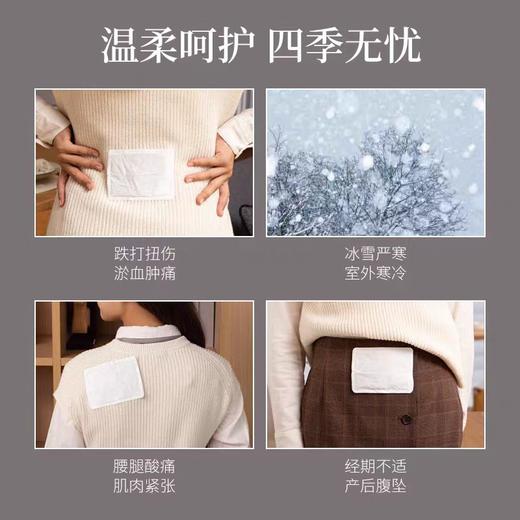 温柔呵护 四季无忧

跌打扭伤
淤血肿痛

冰雪严寒
室外寒冷

腰腿酸痛
肌肉紧张

经期不适
产后腹坠