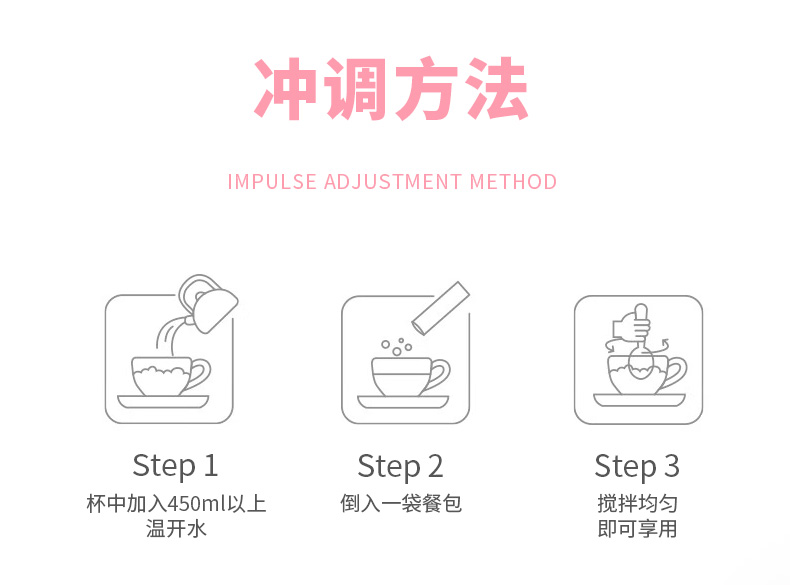 冲调方法

IMPULSE ADJUSTMENT METHOD

Step 1
杯中加入450ml以上温开水

Step 2
倒入一袋餐包

Step 3
搅拌均匀即可享用