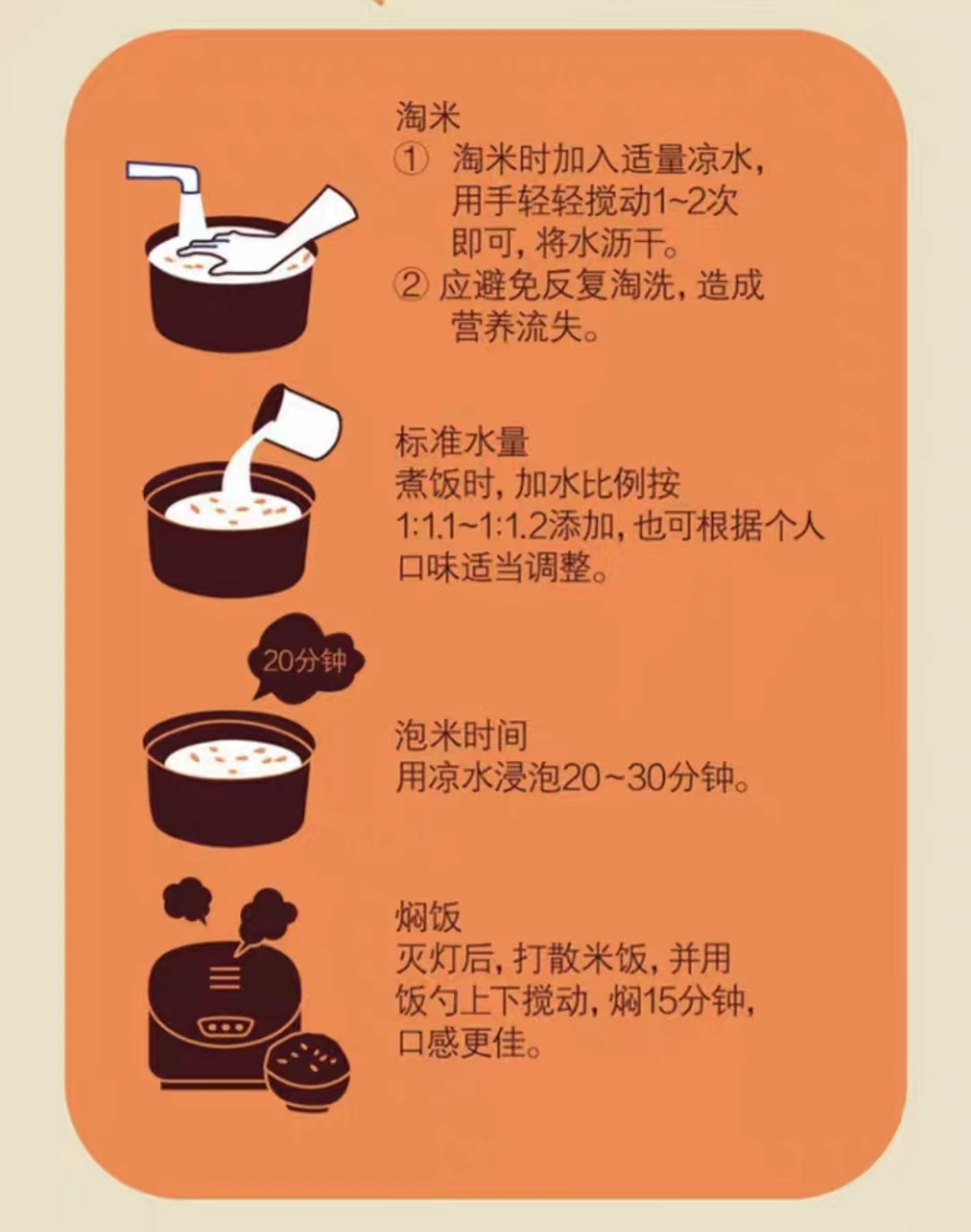 淘米
① 淘米时加入适量凉水，用手轻轻搅动1~2次即可，将水沥干。
② 应避免反复淘洗，造成营养流失。

标准水量
煮饭时，加水比例按1:1.1~1:1.2添加，也可根据个人口味适当调整。

20分钟

泡米时间
用凉水浸泡20~30分钟。

焖饭
灭灯后，打散米饭，并用饭勺上下搅动，焖15分钟，口感更佳。