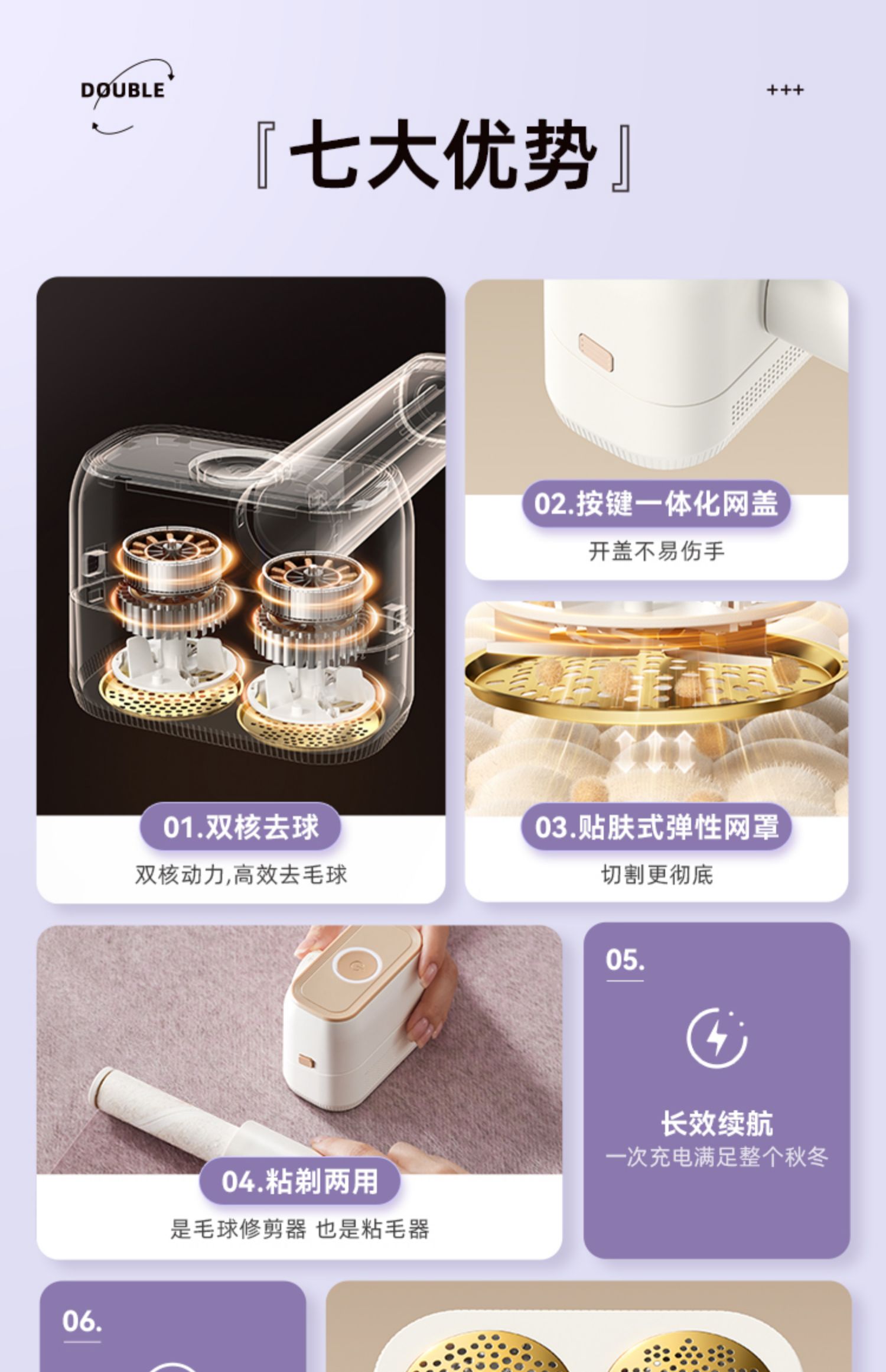 DOUBLE

+++

『七大优势』

01.双核去球
双核动力,高效去毛球

02.按键一体化网盖
开盖不易伤手

03.贴肤式弹性网罩
切割更彻底

04.粘剃两用
是毛球修剪器 也是粘毛器

05.
长效续航
一次充电满足整个秋冬

06.