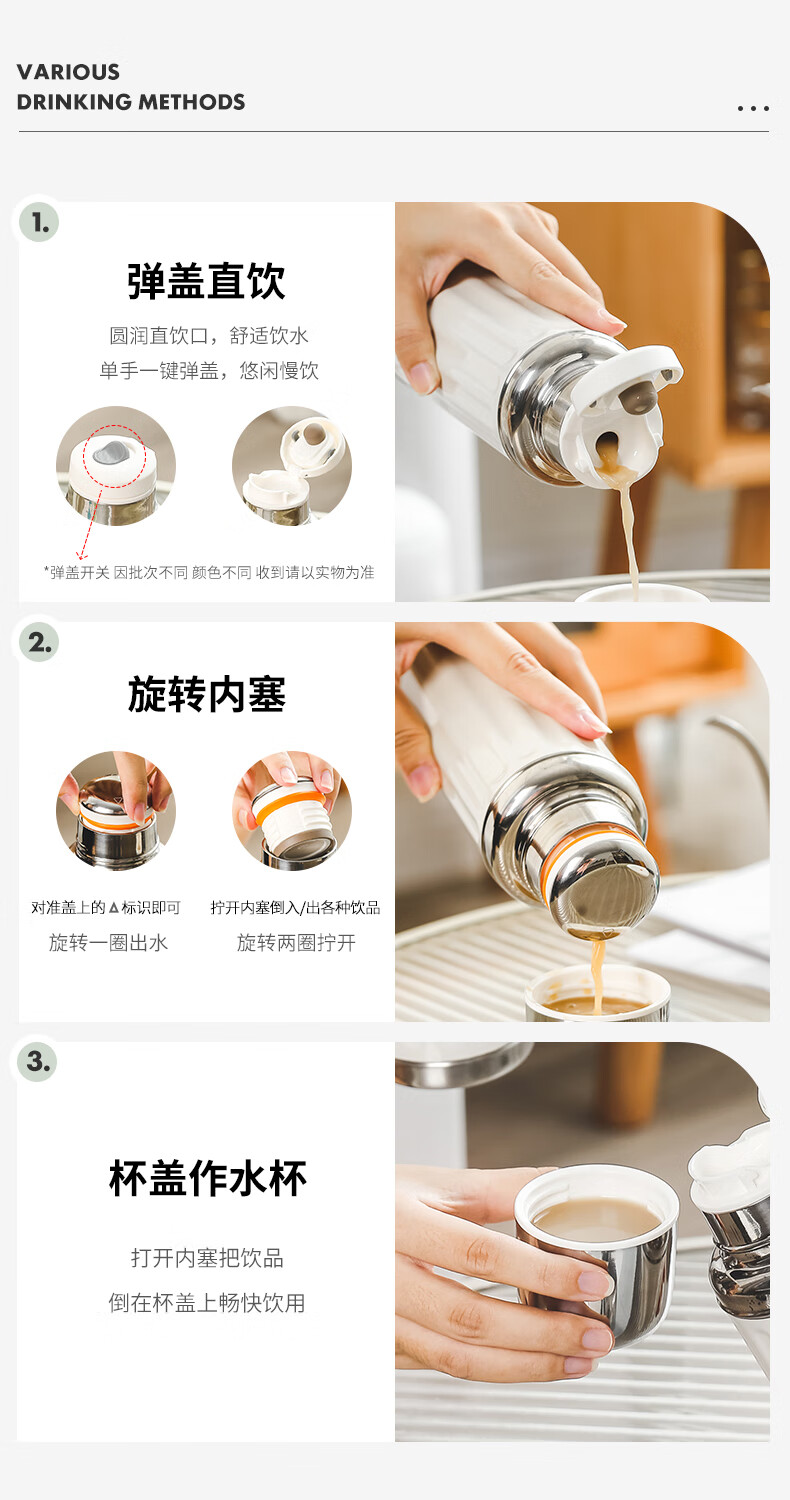 VARIOUS
DRINKING METHODS

...

1.

弹盖直饮

圆润直饮口，舒适饮水
单手一键弹盖，悠闲慢饮

*弹盖开关 因批次不同 颜色不同 收到请以实物为准

2.

旋转内塞

对准盖上的▲标识即可
旋转一圈出水

拧开内塞倒入/出各种饮品
旋转两圈拧开

3.

杯盖作水杯

打开内塞把饮品
倒在杯盖上畅快饮用