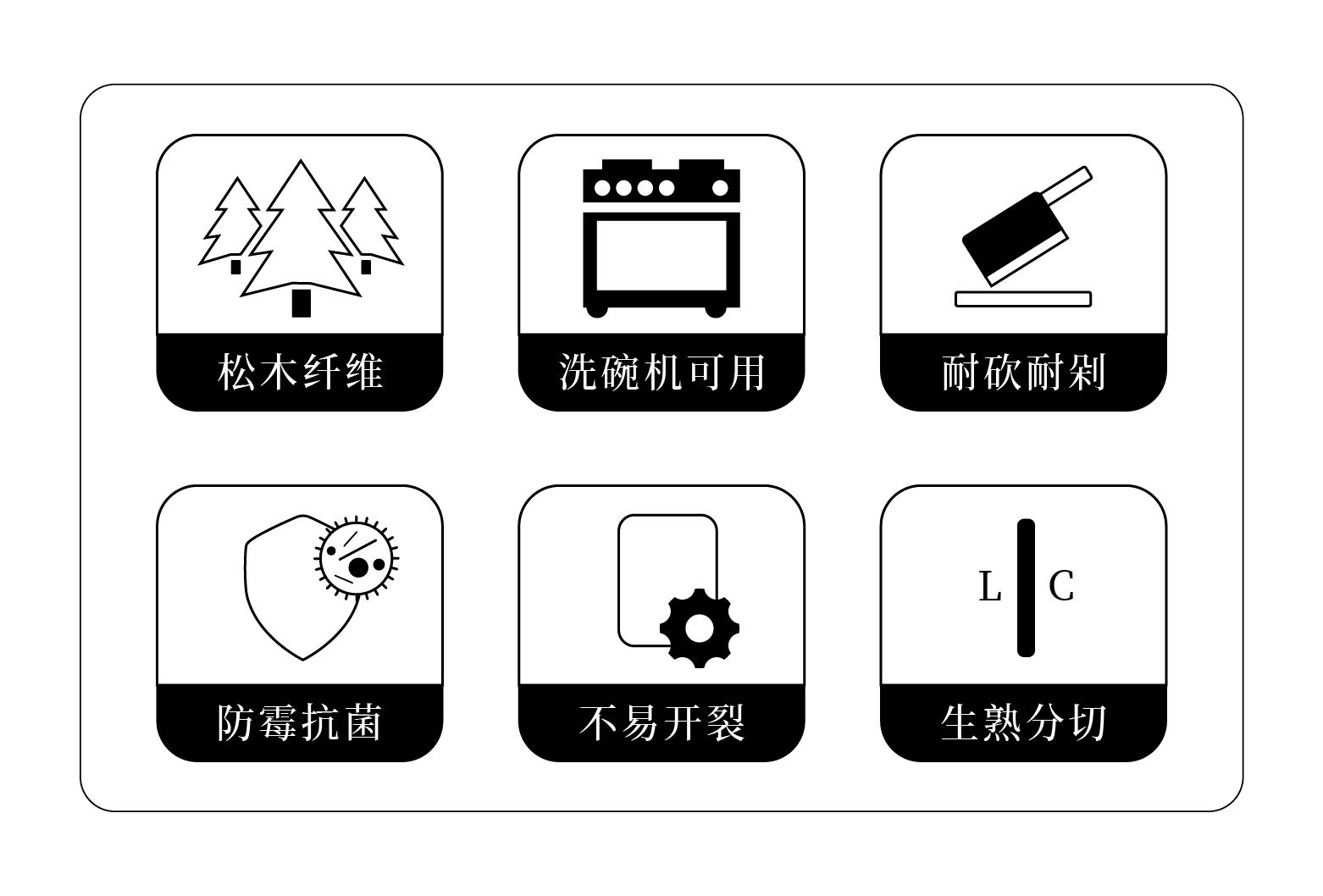 松木纤维

洗碗机可用

耐砍耐剁

防霉抗菌

不易开裂

L C

生熟分切