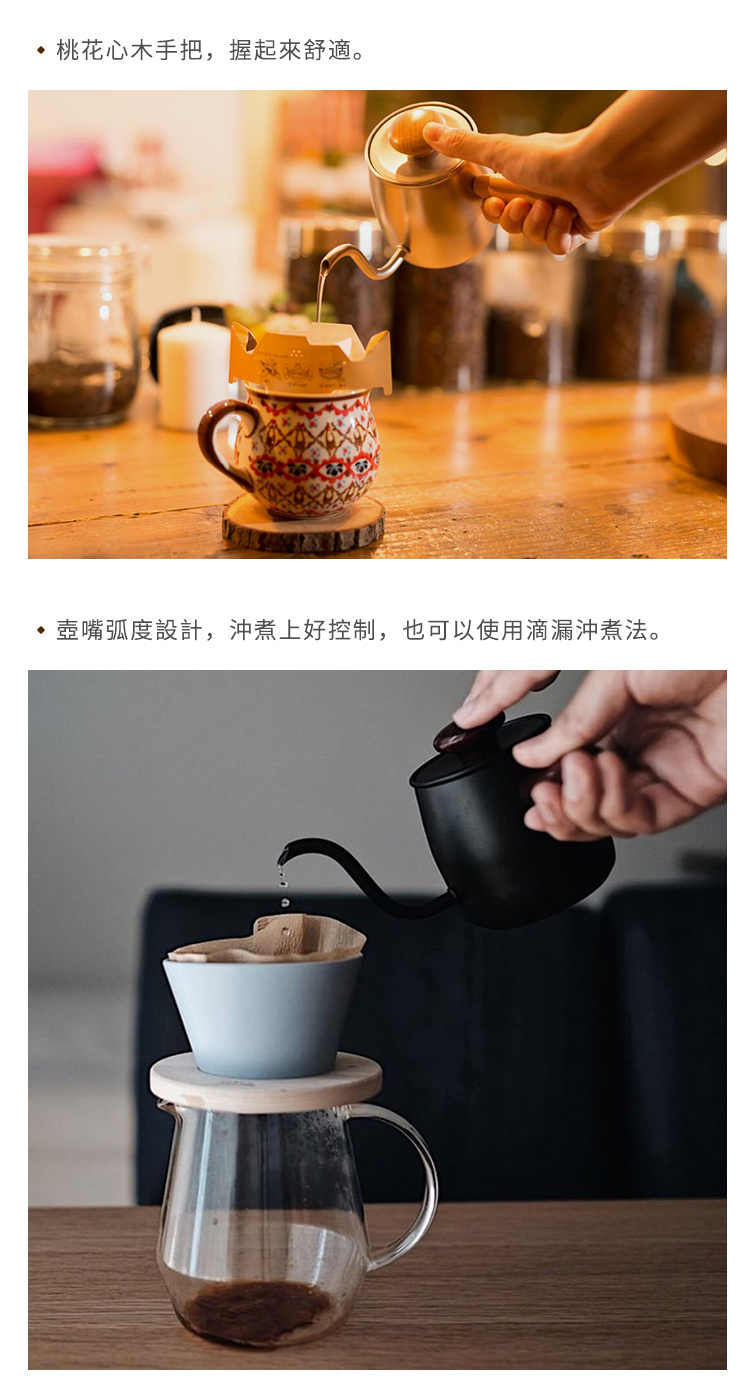 ◆ 桃花心木手把，握起來舒適。

◆ 壺嘴弧度設計，沖煮上好控制，也可以使用滴漏沖煮法。