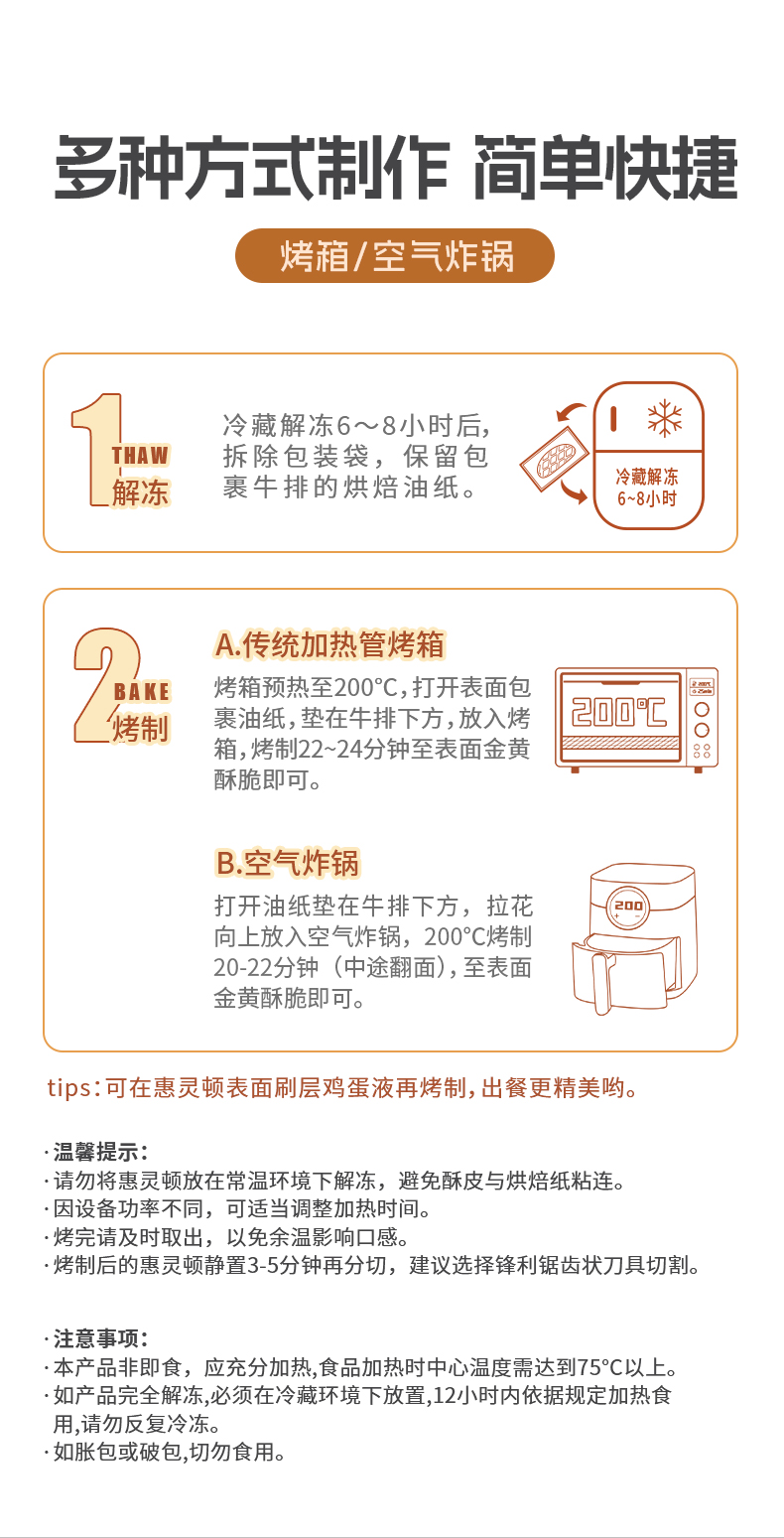 多种方式制作 简单快捷

烤箱/空气炸锅

1 THAW 解冻

冷藏解冻6～8小时后，拆除包装袋，保留包裹牛排的烘焙油纸。

冷藏解冻 6~8小时

2 BAKE 烤制

A.传统加热管烤箱

烤箱预热至200°C，打开表面包裹油纸，垫在牛排下方，放入烤箱，烤制22~24分钟至表面金黄酥脆即可。

200°C

B.空气炸锅

打开油纸垫在牛排下方，拉花向上放入空气炸锅，200°C烤制20-22分钟（中途翻面），至表面金黄酥脆即可。

200

tips:可在惠灵顿表面刷层鸡蛋液再烤制，出餐更精美哟。

· 温馨提示：
· 请勿将惠灵顿放在常温环境下解冻，避免酥皮与烘焙纸粘连。
· 因设备功率不同，可适当调整加热时间。
· 烤完请及时取出，以免余温影响口感。
· 烤制后的惠灵顿静置3-5分钟再分切，建议选择锋利锯齿状刀具切割。

· 注意事项：
· 本产品非即食，应充分加热,食品加热时中心温度需达到75°C以上。
· 如产品完全解冻,必须在冷藏环境下放置,12小时内依据规定加热食用,请勿反复冷冻。
· 如胀包或破包,切勿食用。