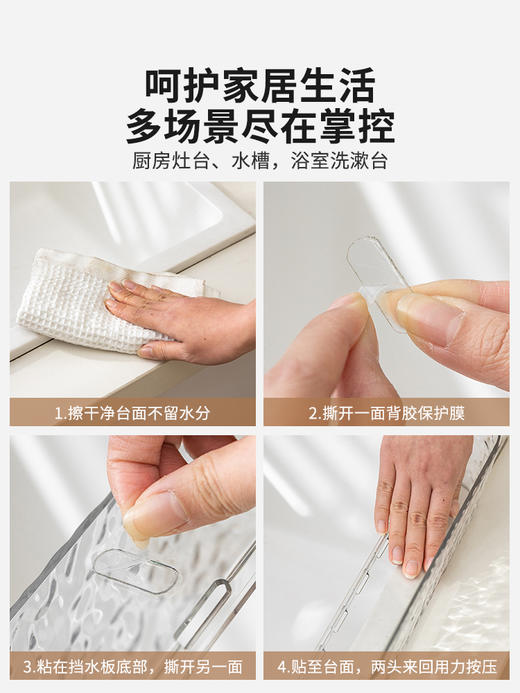 呵护家居生活
多场景尽在掌控
厨房灶台、水槽，浴室洗漱台

1.擦干净台面不留水分

2.撕开一面背胶保护膜

3.粘在挡水板底部，撕开另一面

4.贴至台面，两头来回用力按压