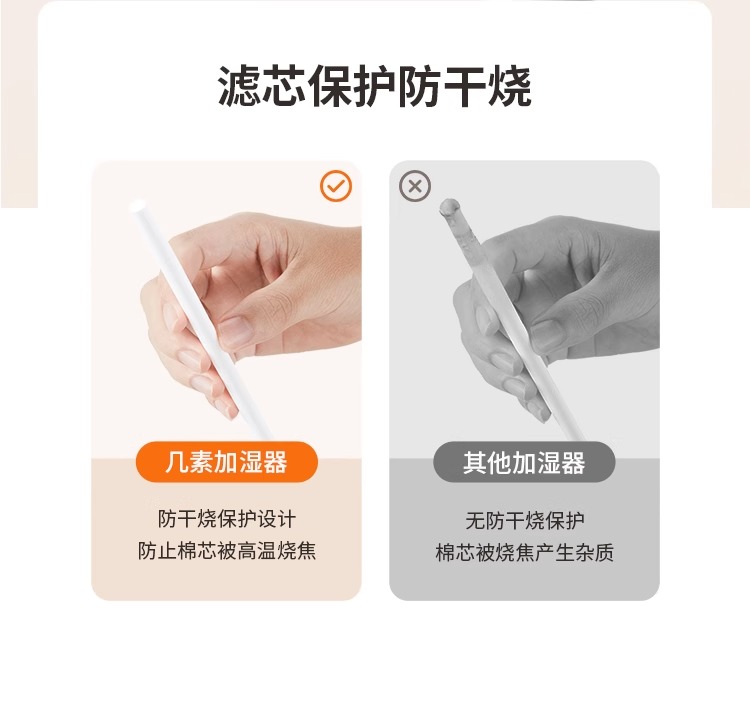 滤芯保护防干烧

几素加湿器

防干烧保护设计
防止棉芯被高温烧焦

其他加湿器

无防干烧保护
棉芯被烧焦产生杂质