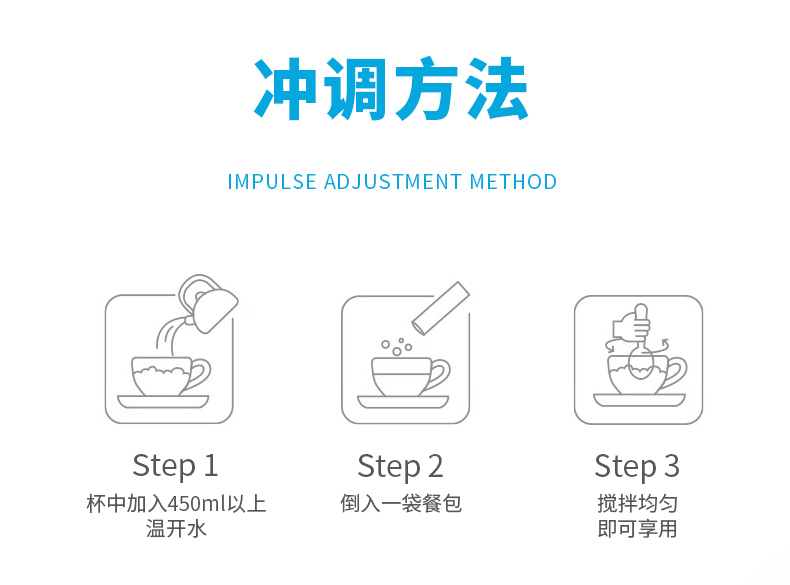 冲调方法

IMPULSE ADJUSTMENT METHOD

Step 1
杯中加入450ml以上温开水

Step 2
倒入一袋餐包

Step 3
搅拌均匀
即可享用