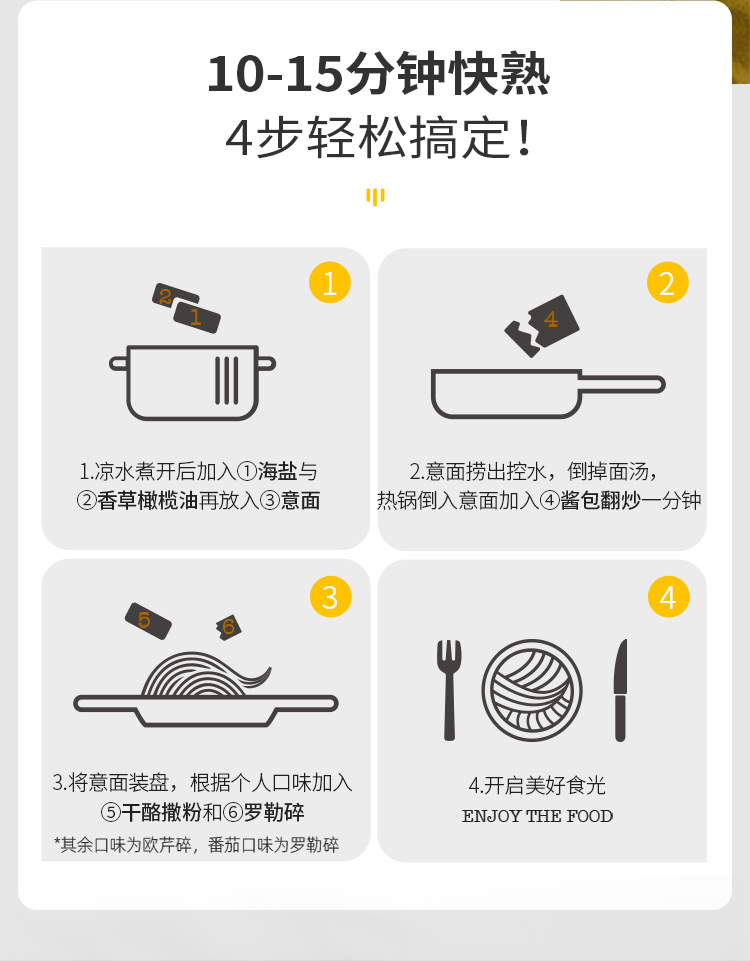 10-15分钟快熟
4步轻松搞定！

1

2
1

1.凉水煮开后加入①海盐与②香草橄榄油再放入③意面

2

4

2.意面捞出控水，倒掉面汤，热锅倒入意面加入④酱包翻炒一分钟

3

5
6

3.将意面装盘，根据个人口味加入⑤干酪撒粉和⑥罗勒碎

*其余口味为欧芹碎，番茄口味为罗勒碎

4

4.开启美好食光
ENJOY THE FOOD