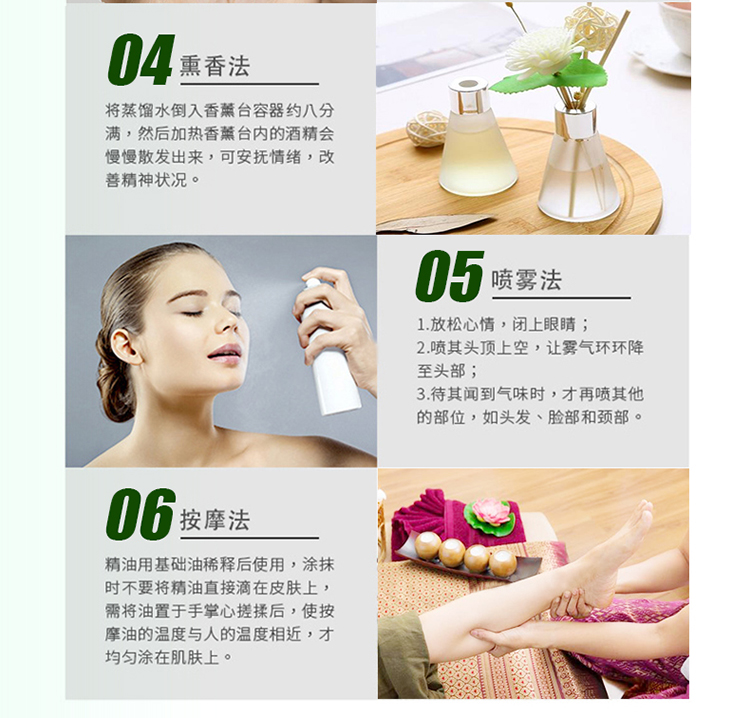 04 熏香法

将蒸馏水倒入香薰台容器约八分满，然后加热香薰台内的酒精会慢慢散发出来，可安抚情绪，改善精神状况。

05 喷雾法

1.放松心情，闭上眼睛；
2.喷其头顶上空，让雾气环环降至头部；
3.待其闻到气味时，才再喷其他的部位，如头发、脸部和颈部。

06 按摩法

精油用基础油稀释后使用，涂抹时不要将精油直接滴在皮肤上，需将油置于手掌心搓揉后，使按摩油的温度与人的温度相近，才均匀涂在肌肤上。