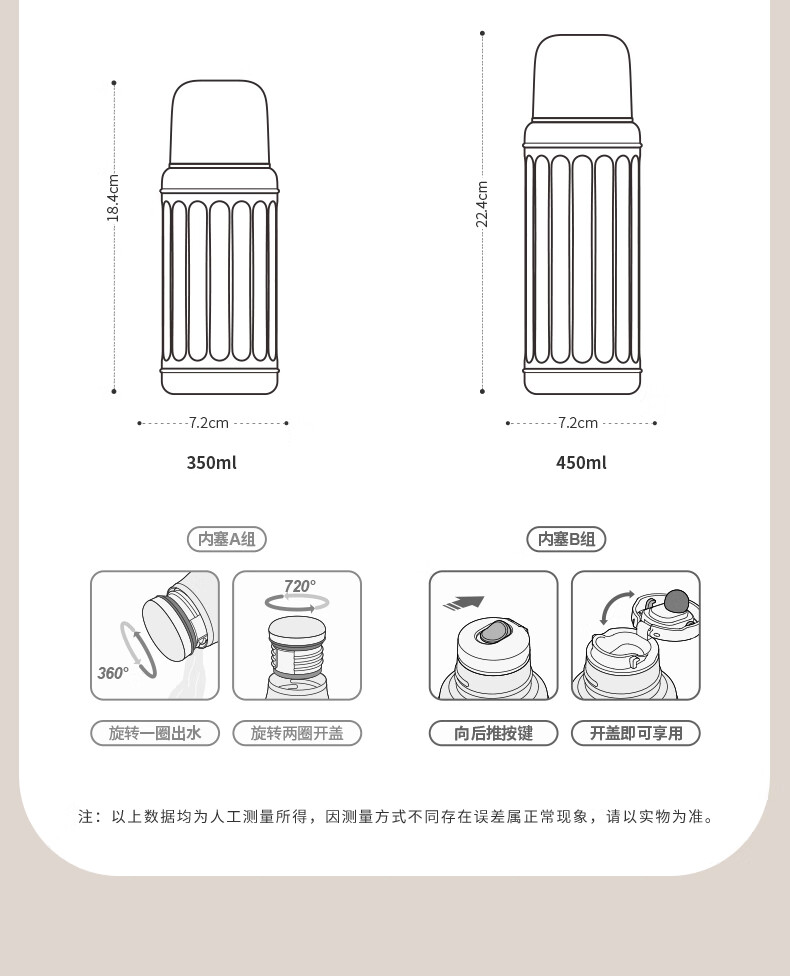 18.4cm

7.2cm

350ml

22.4cm

7.2cm

450ml

内塞A组

360°

720°

旋转一圈出水

旋转两圈开盖

内塞B组

向后推按键

开盖即可享用

注：以上数据均为人工测量所得，因测量方式不同存在误差属正常现象，请以实物为准。