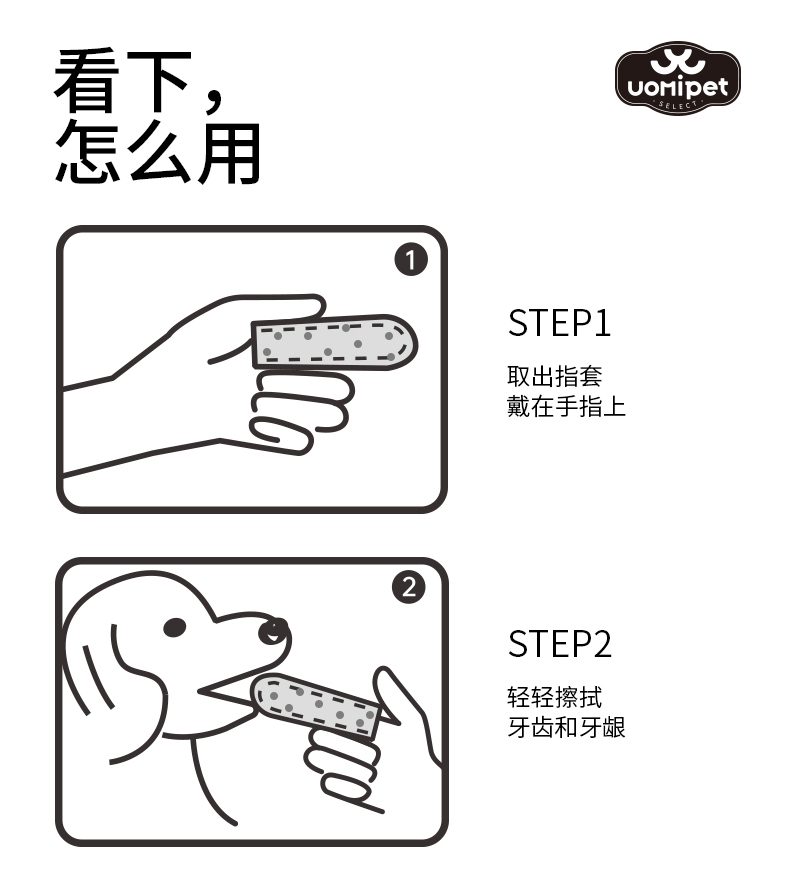 看下，
怎么用

uomipet
SELECT

1

STEP1
取出指套
戴在手指上

2

STEP2
轻轻擦拭
牙齿和牙龈